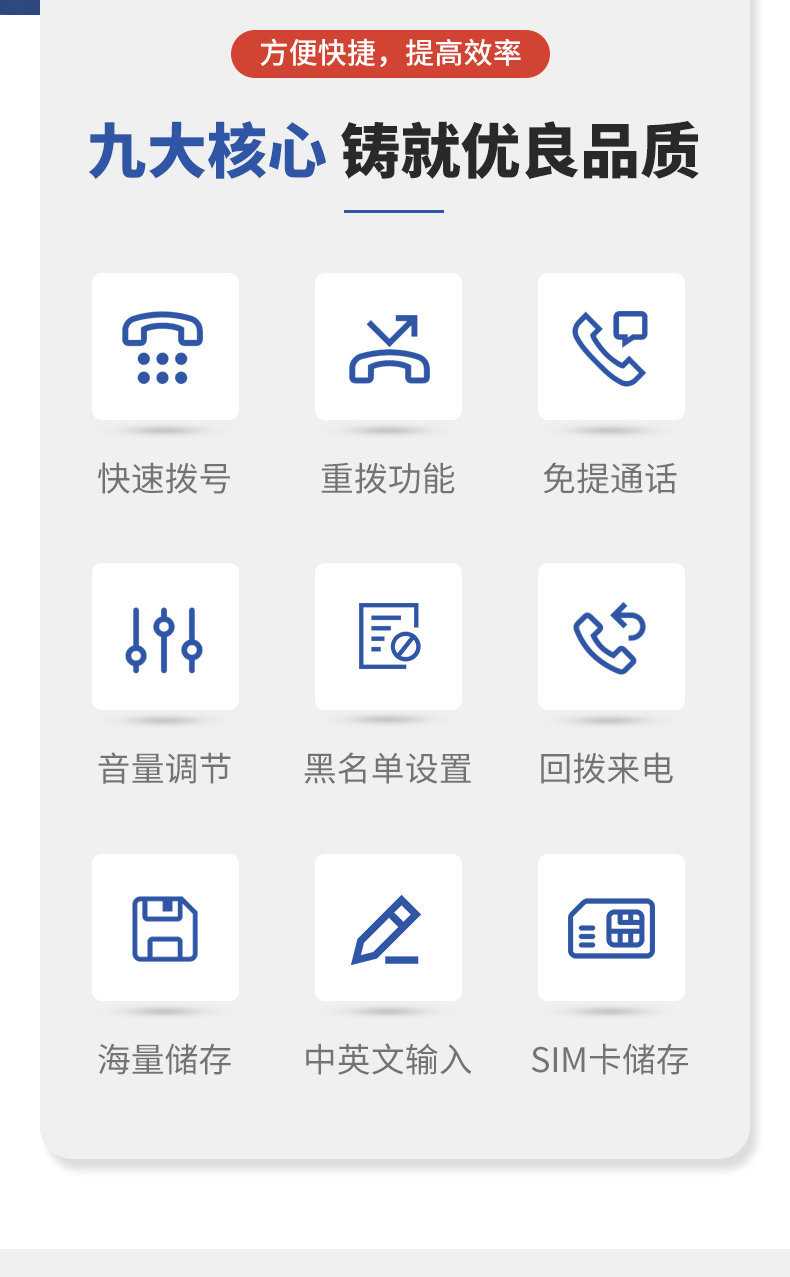 方便快捷，提高效率

九大核心 铸就优良品质

快速拨号

重拨功能

免提通话

音量调节

黑名单设置

回拨来电

海量储存

中英文输入

SIM卡储存