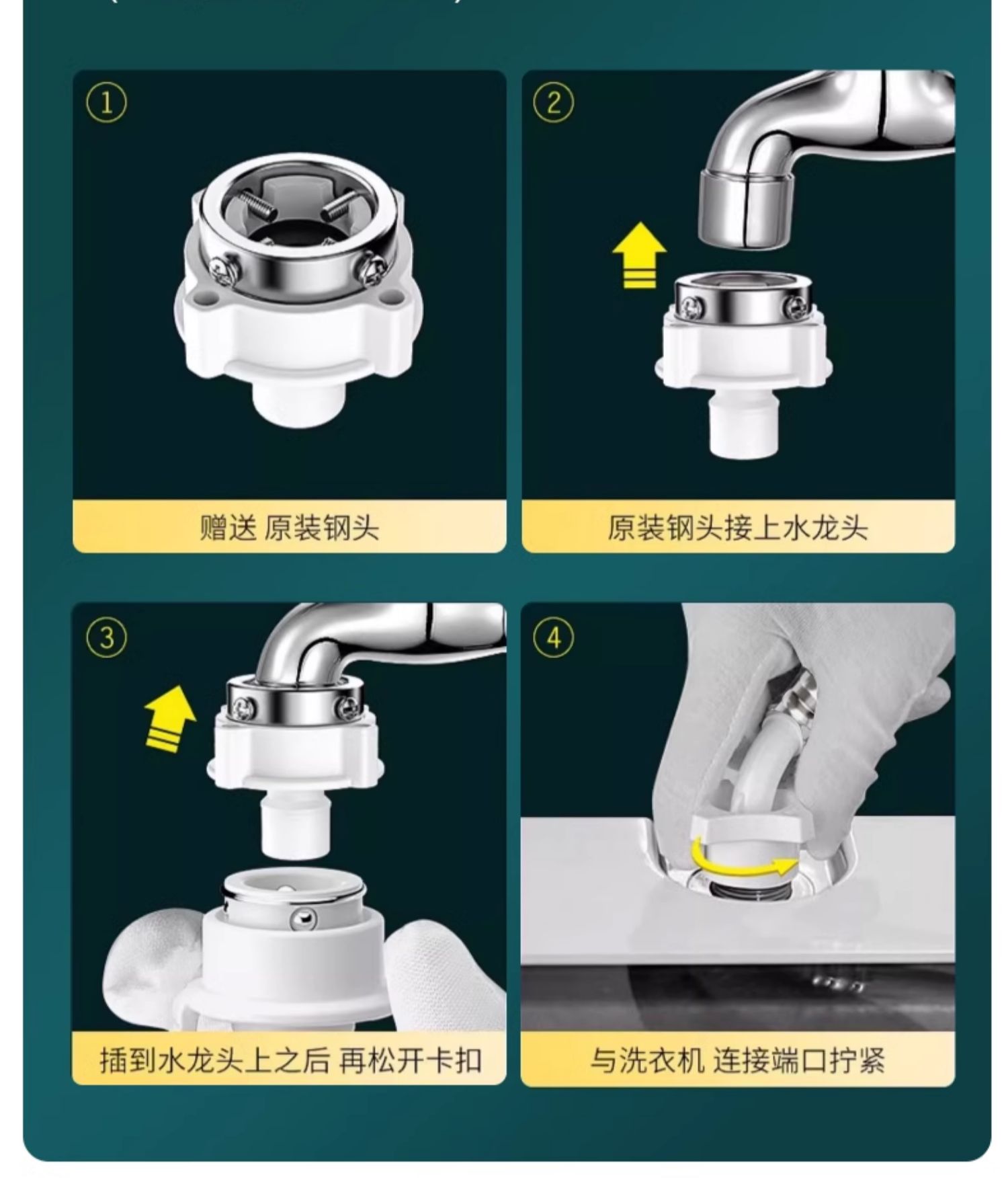 ①
赠送 原装钢头

②
原装钢头接上水龙头

③
插到水龙头上之后 再松开卡扣

④
与洗衣机 连接端口拧紧