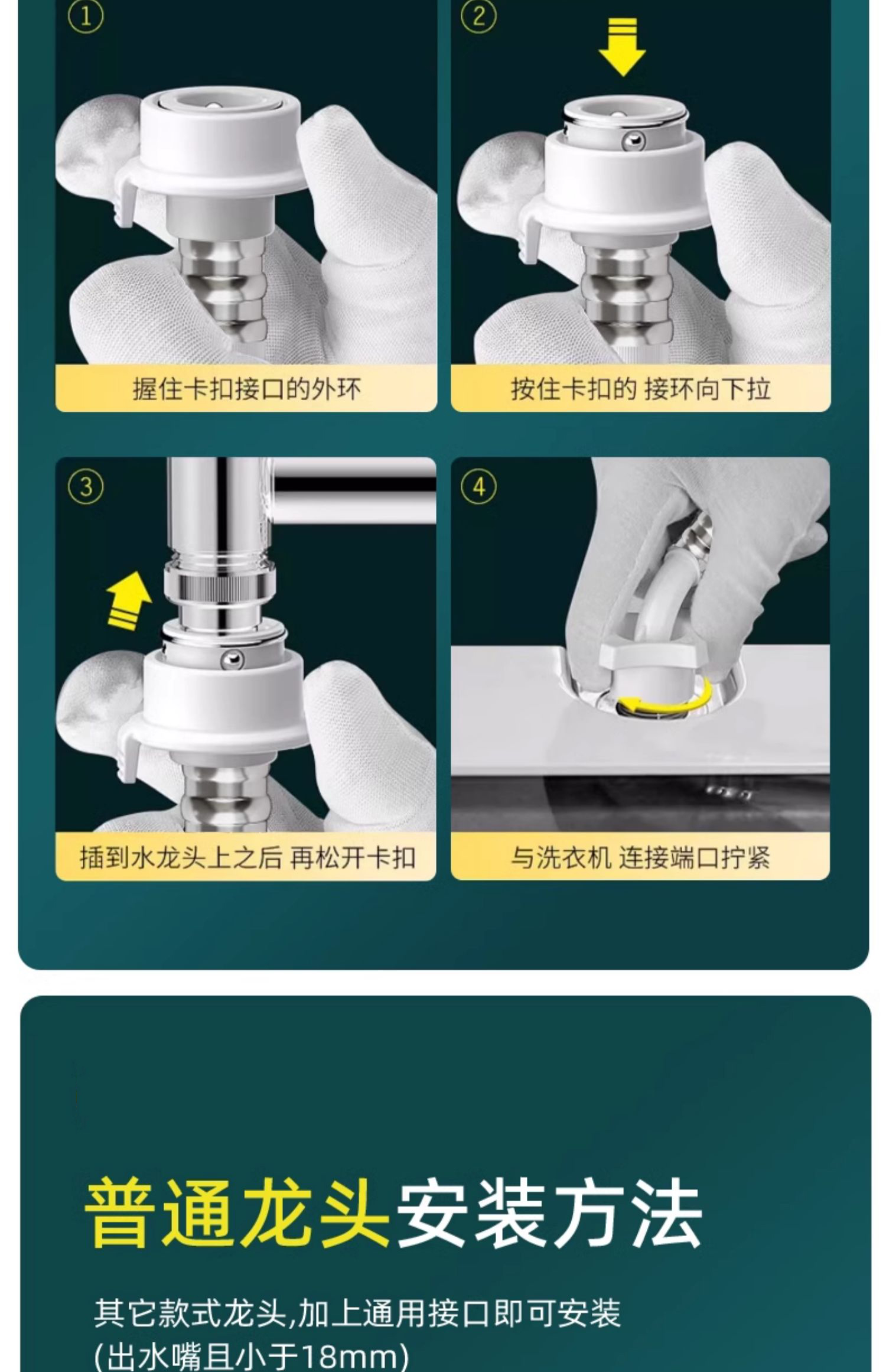 ①

握住卡扣接口的外环

②

按住卡扣的 接环向下拉

③

插到水龙头上之后 再松开卡扣

④

与洗衣机 连接端口拧紧

普通龙头安装方法

其它款式龙头,加上通用接口即可安装
(出水嘴且小于18mm)