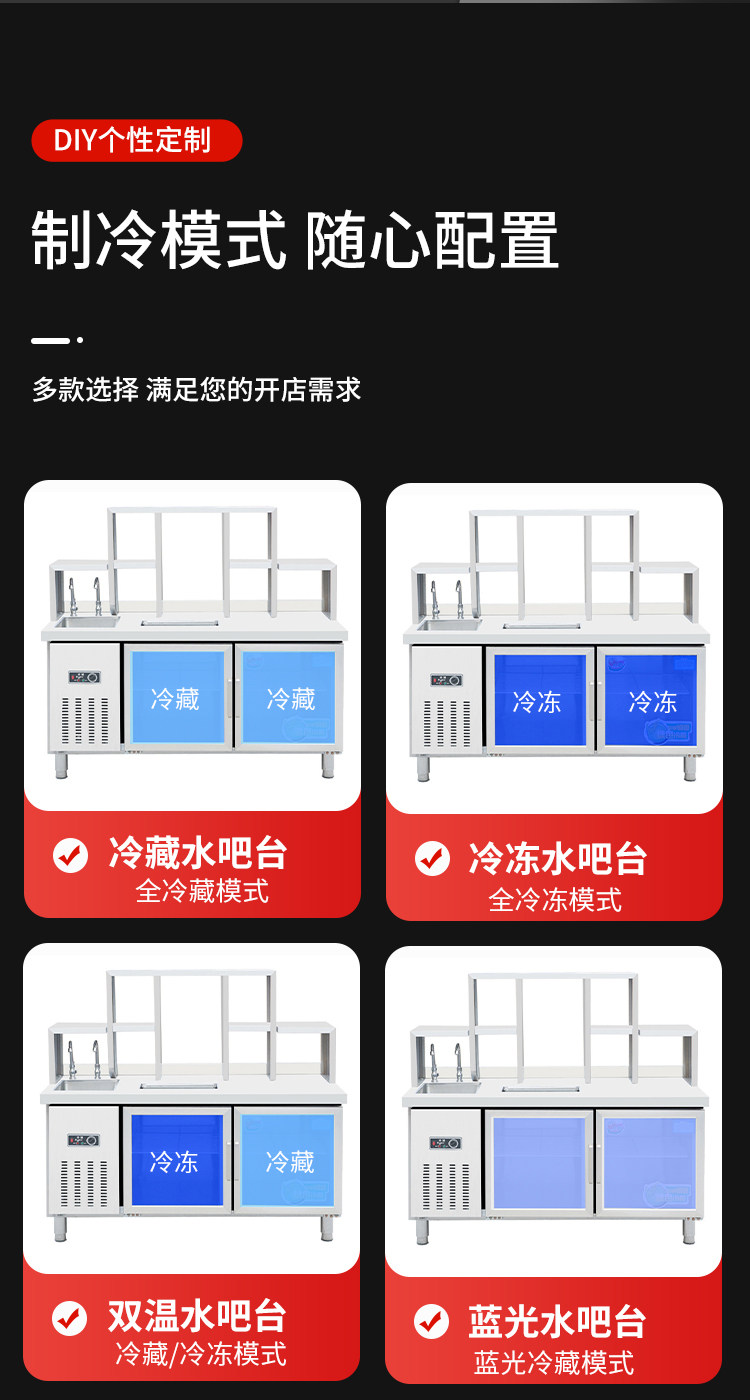 DIY个性定制

制冷模式 随心配置

多款选择 满足您的开店需求

冷藏 冷藏

冷藏水吧台
全冷藏模式

冷冻 冷冻

冷冻水吧台
全冷冻模式

冷冻 冷藏

双温水吧台
冷藏/冷冻模式

蓝光水吧台
蓝光冷藏模式