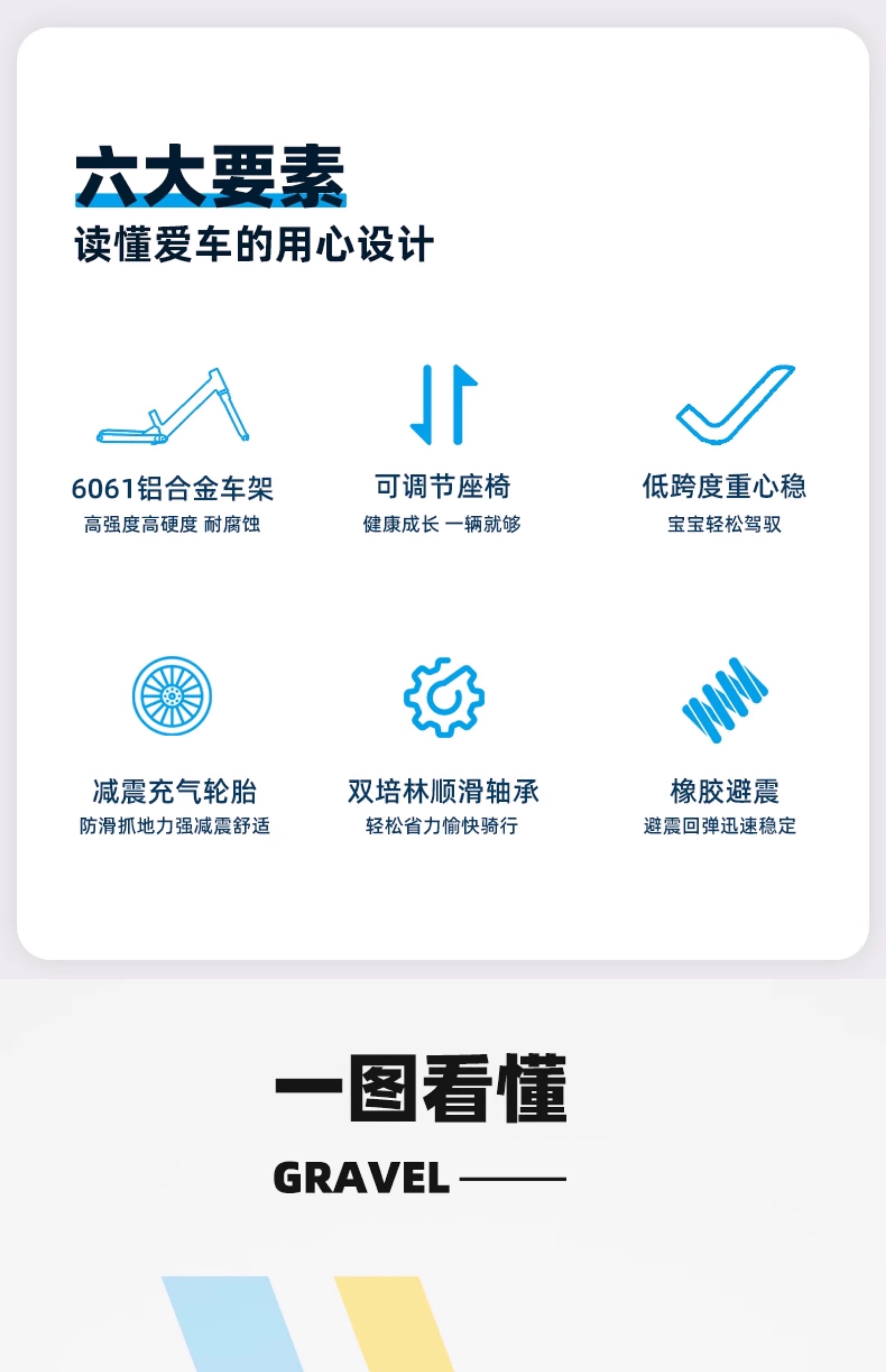 六大要素

读懂爱车的用心设计

6061铝合金车架
高强度高硬度 耐腐蚀

可调节座椅
健康成长 一辆就够

低跨度重心稳
宝宝轻松驾驭

减震充气轮胎
防滑抓地力强减震舒适

双培林顺滑轴承
轻松省力愉快骑行

橡胶避震
避震回弹迅速稳定

一图看懂

GRAVEL