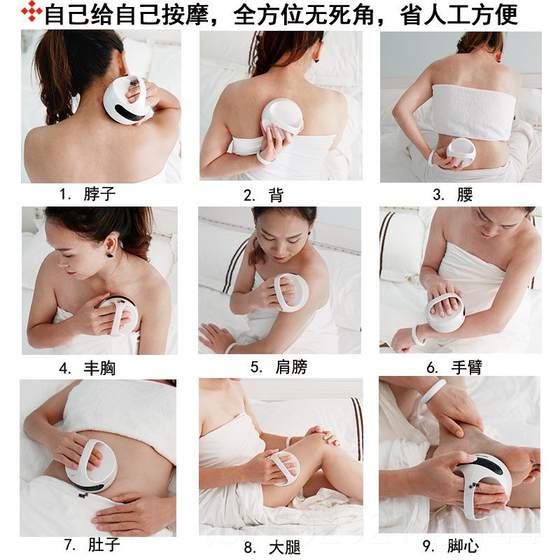 自己给自己按摩，全方位无死角，省人工方便

1. 脖子

2. 背

3. 腰

4. 丰胸

5. 肩膀

6. 手臂

7. 肚子

8. 大腿

9. 脚心