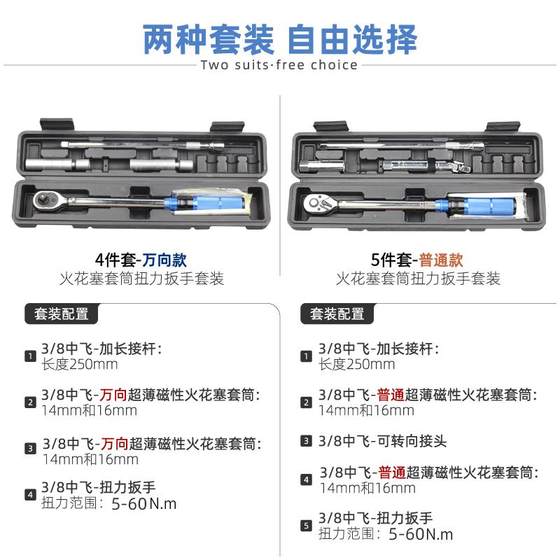 两种套装 自由选择
Two suits·free choice

4件套-万向款
火花塞套筒扭力扳手套装

套装配置

1 3/8中飞-加长接杆：
长度250mm

2 3/8中飞-万向超薄磁性火花塞套筒：
14mm和16mm

3 3/8中飞-万向超薄磁性火花塞套筒：
14mm和16mm

4 3/8中飞-扭力扳手
扭力范围：5-60N.m

5件套-普通款
火花塞套筒扭力扳手套装

套装配置

1 3/8中飞-加长接杆：
长度250mm

2 3/8中飞-普通超薄磁性火花塞套筒：
14mm和16mm

3 3/8中飞-可转向接头

4 3/8中飞-普通超薄磁性火花塞套筒：
14mm和16mm

5 3/8中飞-扭力扳手
扭力范围：5-60N.m