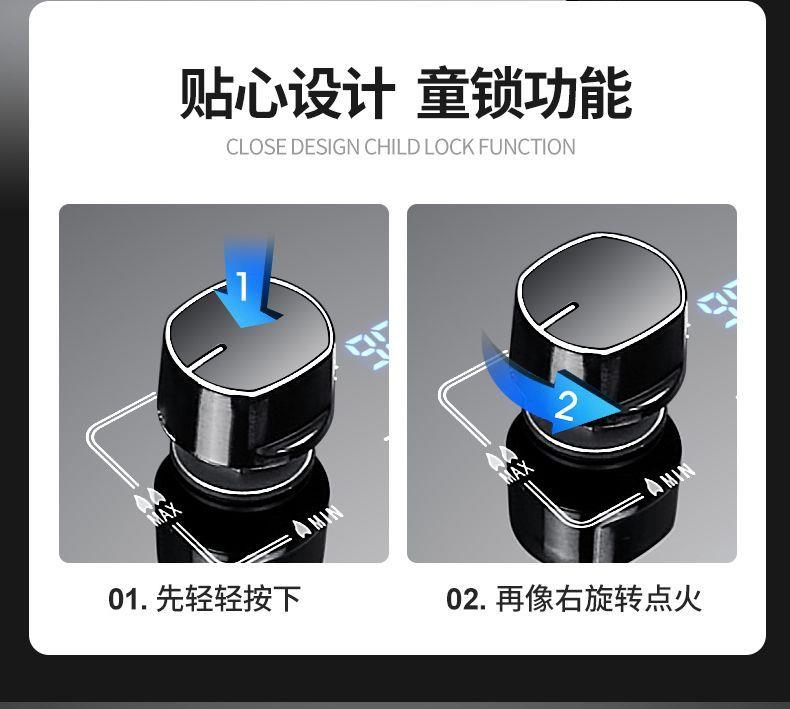 贴心设计 童锁功能

CLOSE DESIGN CHILD LOCK FUNCTION

1

MAX

MIN

2

MAX

MIN

01. 先轻轻按下

02. 再像右旋转点火