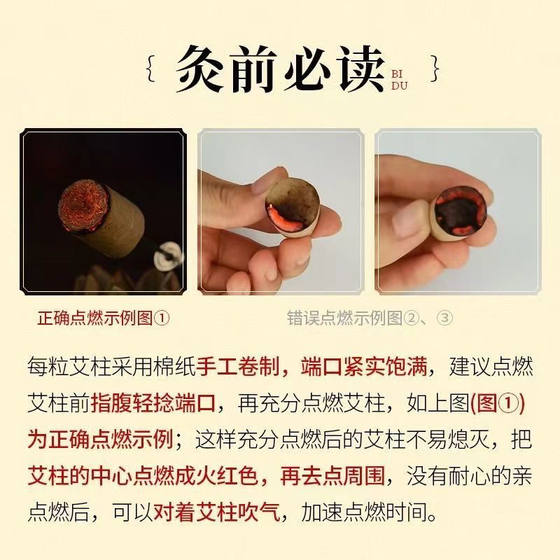 { 灸前必读 BI DU }

正确点燃示例图①

错误点燃示例图②、③

每粒艾柱采用棉纸手工卷制，端口紧实饱满，建议点燃艾柱前指腹轻捻端口，再充分点燃艾柱，如上图(图①)为正确点燃示例；这样充分点燃后的艾柱不易熄灭，把艾柱的中心点燃成火红色，再去点周围，没有耐心的亲点燃后，可以对着艾柱吹气，加速点燃时间。