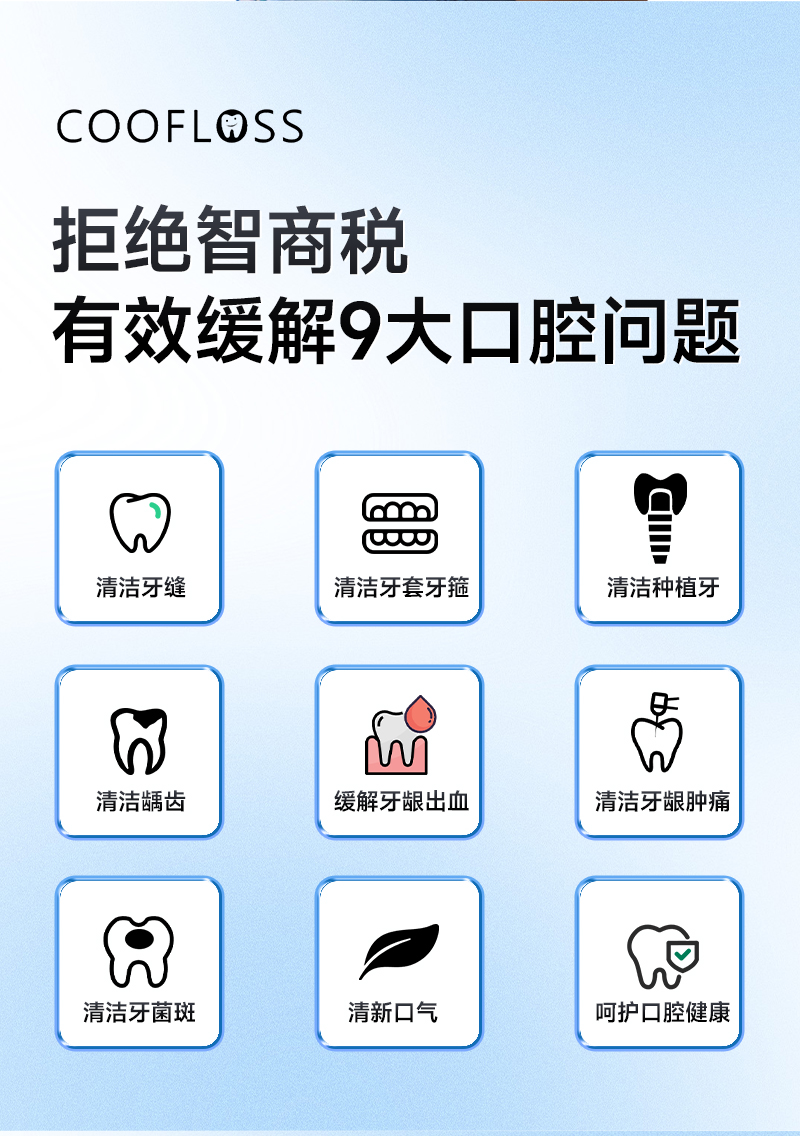 COOFLOSS

拒绝智商税
有效缓解9大口腔问题

清洁牙缝

清洁牙套牙箍

清洁种植牙

清洁龋齿

缓解牙龈出血

清洁牙龈肿痛

清洁牙菌斑

清新口气

呵护口腔健康