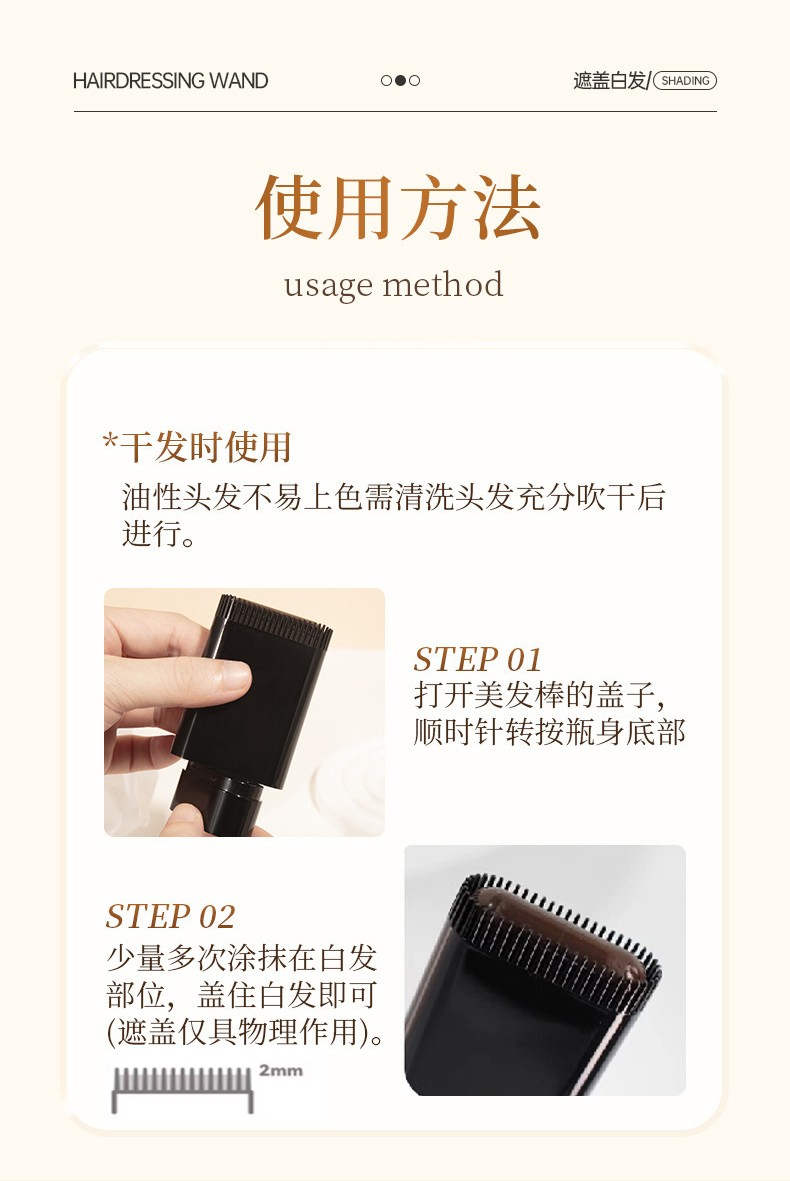 HAIRDRESSING WAND

遮盖白发/ SHADING

使用方法

usage method

*干发时使用

油性头发不易上色需清洗头发充分吹干后进行。

STEP 01

打开美发棒的盖子，顺时针转按瓶身底部

STEP 02

少量多次涂抹在白发部位，盖住白发即可(遮盖仅具物理作用)。

2mm