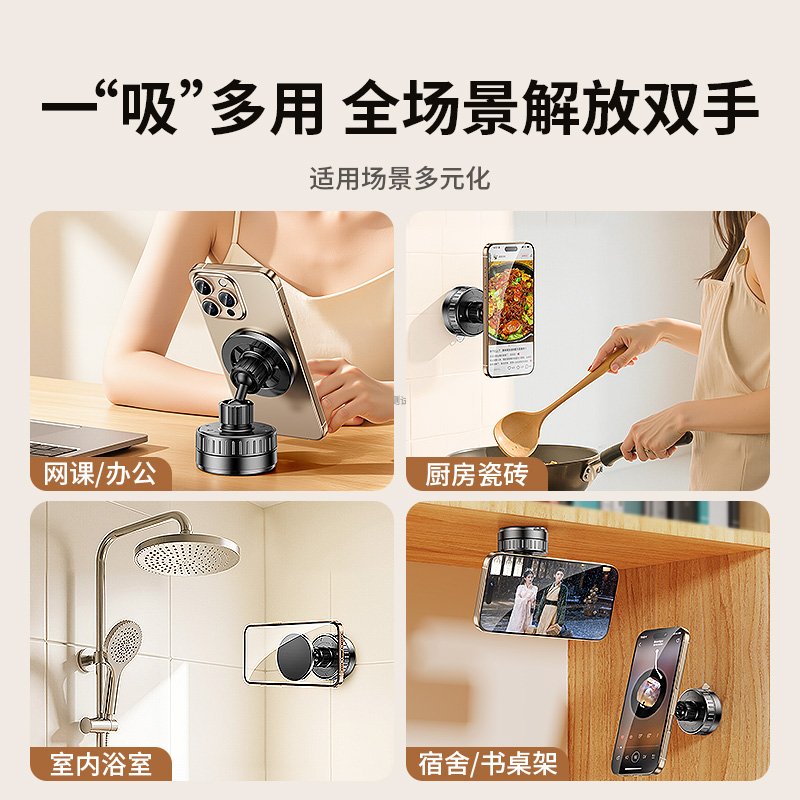 一“吸”多用 全场景解放双手

适用场景多元化

网课/办公

厨房瓷砖

室内浴室

宿舍/书桌架