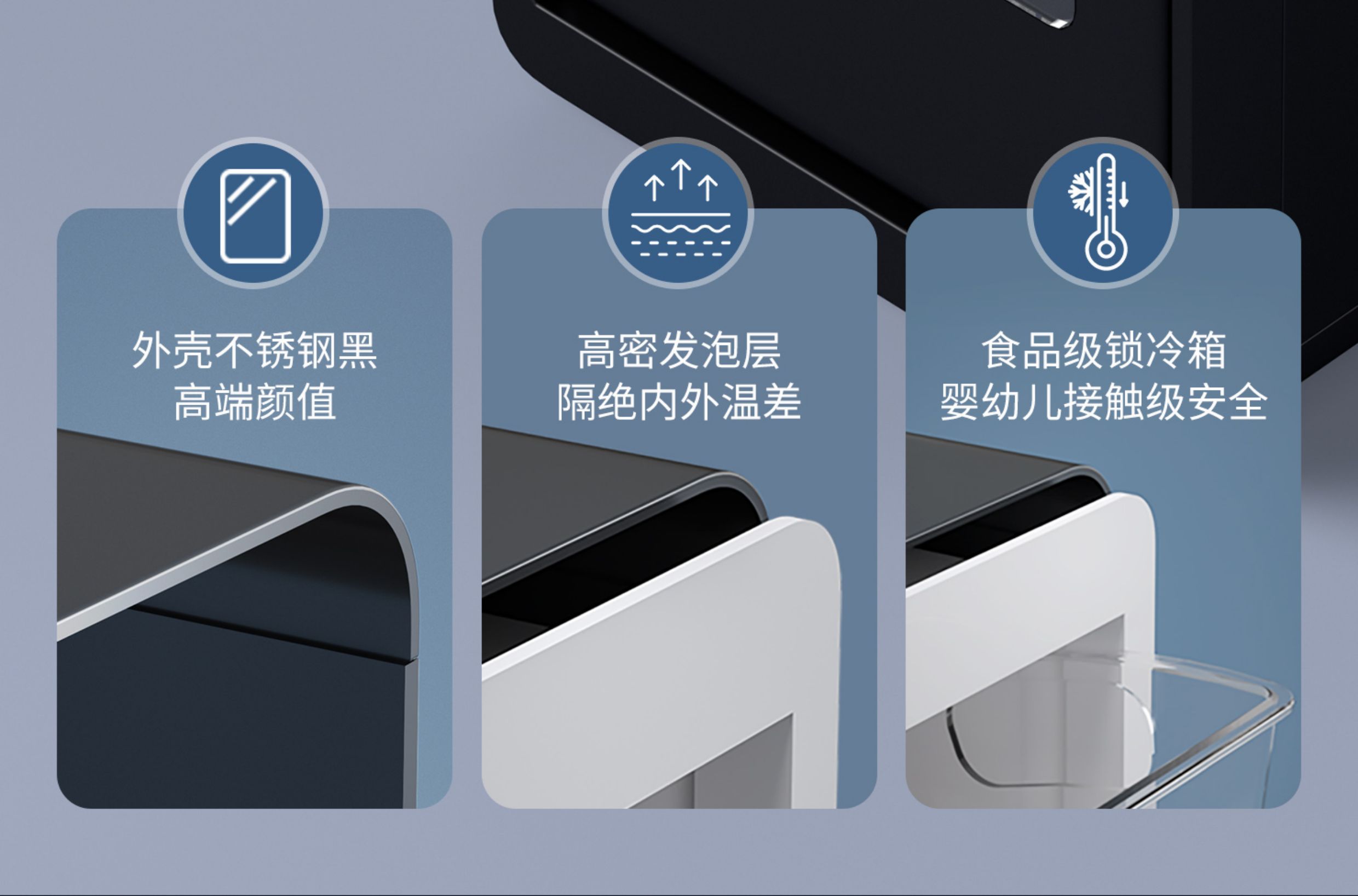 外壳不锈钢黑
高端颜值

高密发泡层
隔绝内外温差

食品级锁冷箱
婴幼儿接触级安全