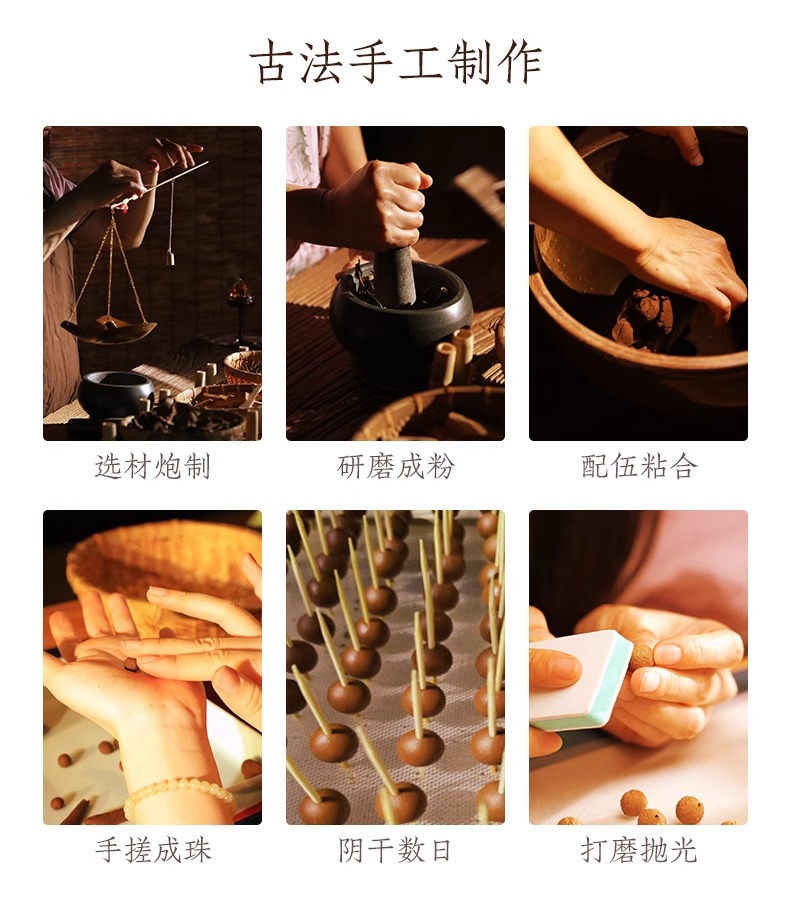 古法手工制作

选材炮制

研磨成粉

配伍粘合

手搓成珠

阴干数日

打磨抛光