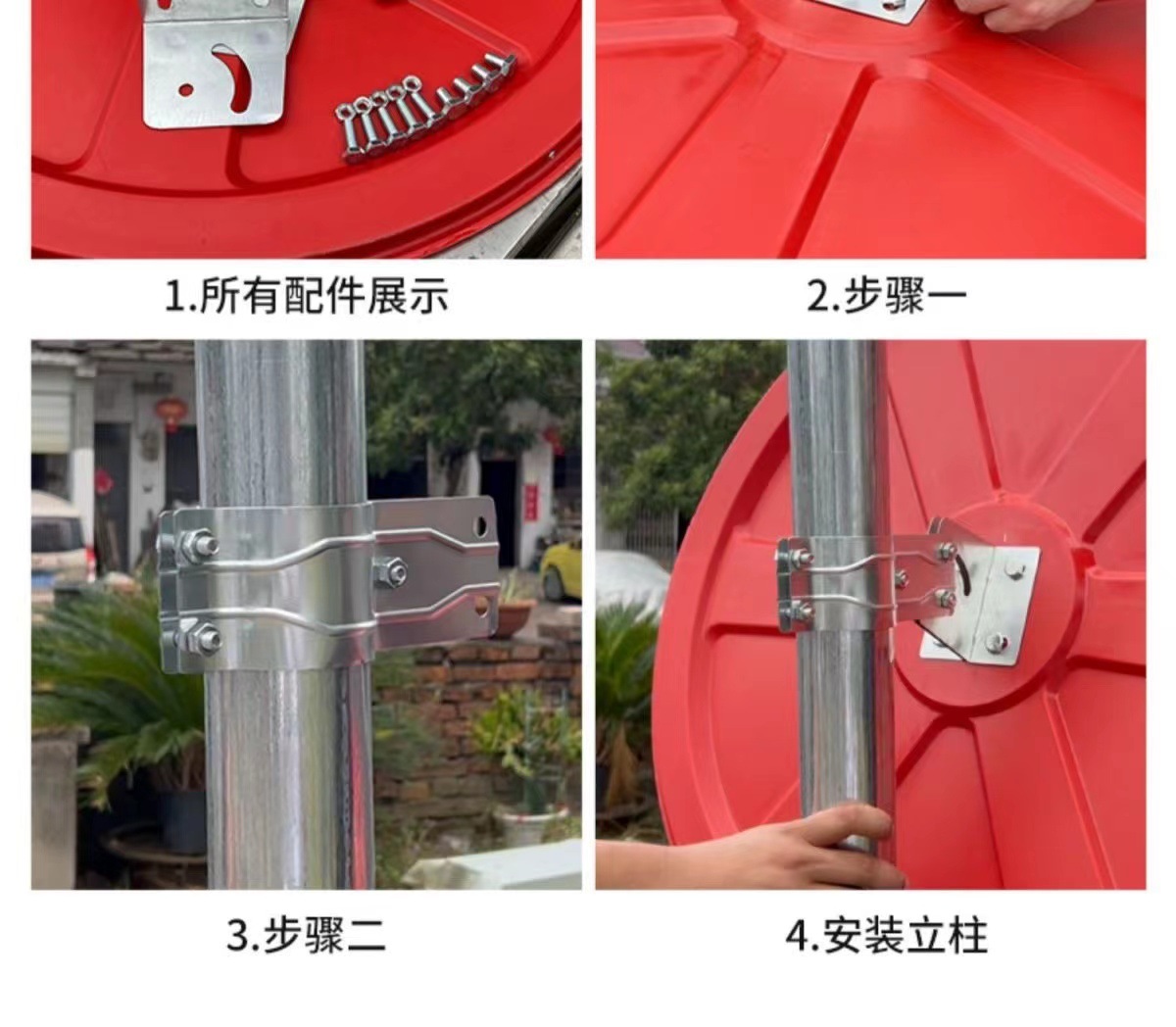 1.所有配件展示

2.步骤一

3.步骤二

4.安装立柱