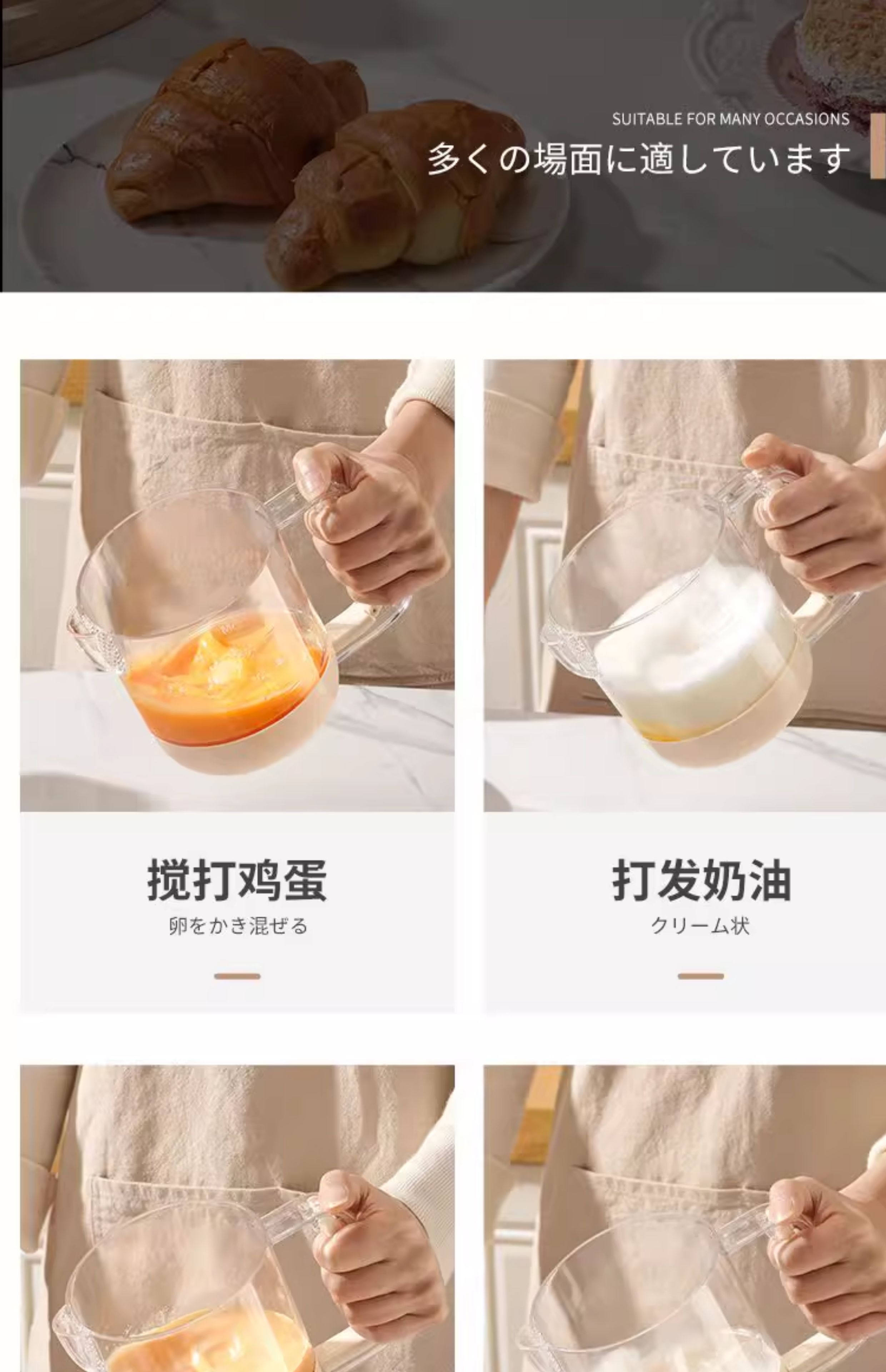 SUITABLE FOR MANY OCCASIONS
多くの場面に適しています

搅打鸡蛋
卵をかき混ぜる

打发奶油
クリーム状