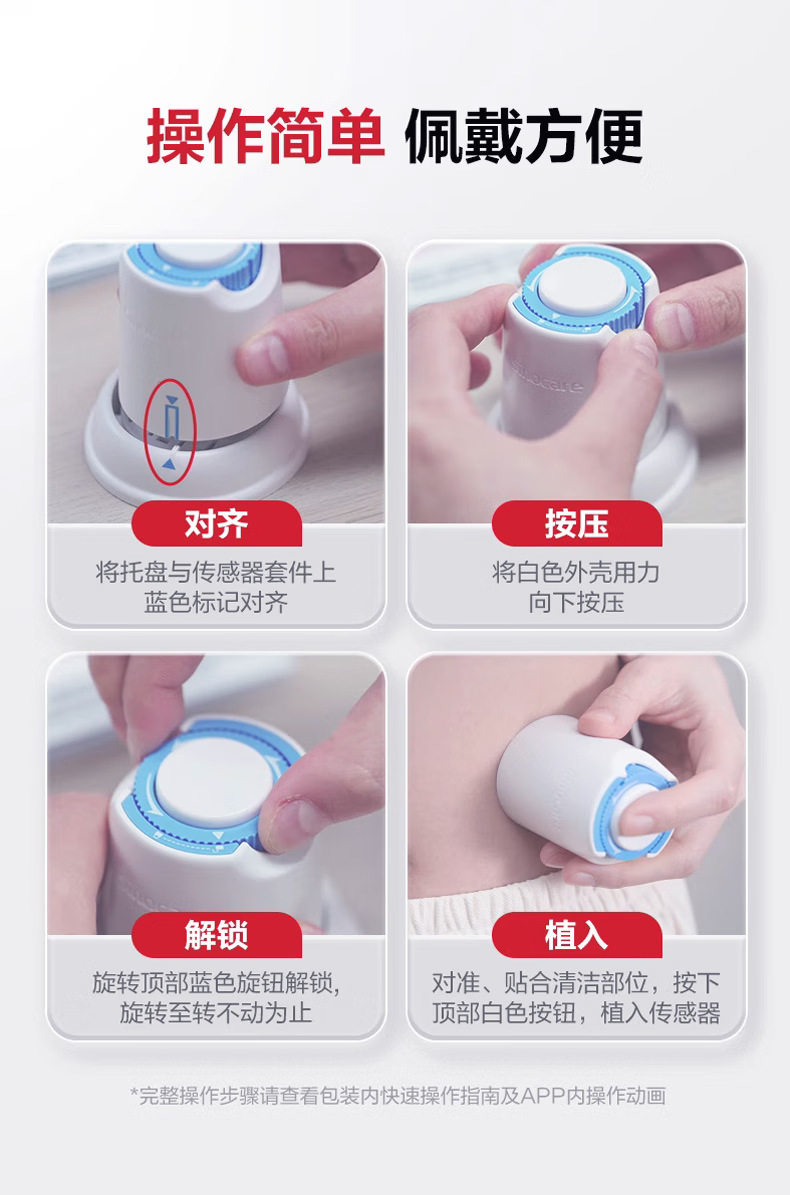 操作简单 佩戴方便

对齐
将托盘与传感器套件上蓝色标记对齐

按压
将白色外壳用力向下按压

解锁
旋转顶部蓝色旋钮解锁,旋转至转不动为止

植入
对准、贴合清洁部位，按下顶部白色按钮，植入传感器

*完整操作步骤请查看包装内快速操作指南及APP内操作动画