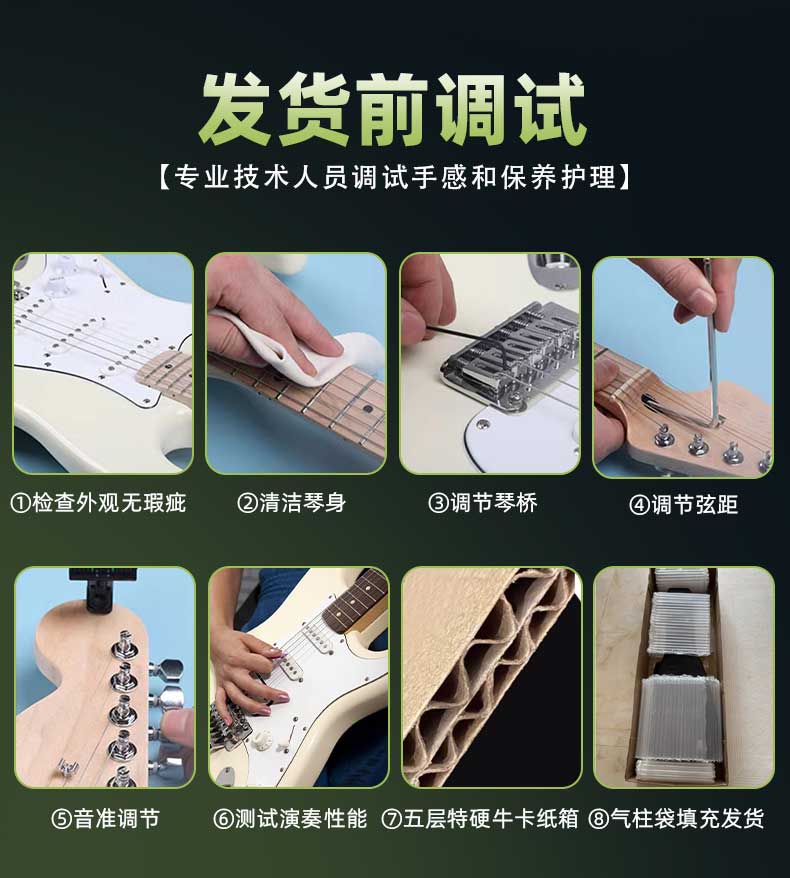 发货前调试

【专业技术人员调试手感和保养护理】

①检查外观无瑕疵

②清洁琴身

③调节琴桥

④调节弦距

⑤音准调节

⑥测试演奏性能

⑦五层特硬牛卡纸箱

⑧气柱袋填充发货