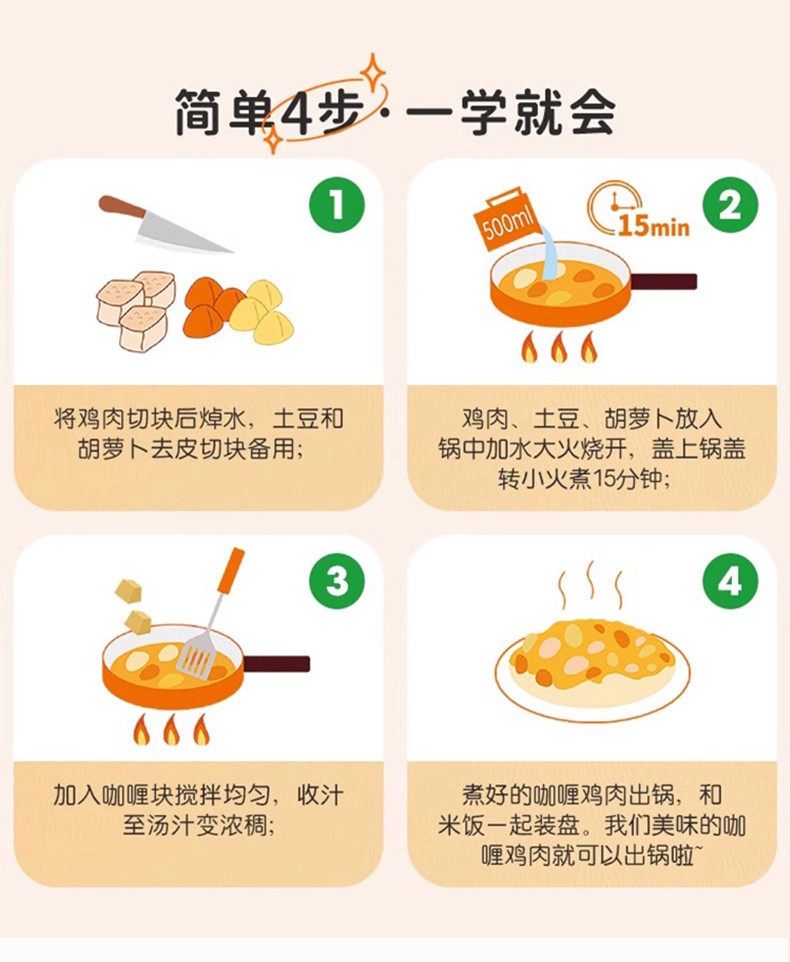 简单4步·一学就会

1

将鸡肉切块后焯水，土豆和胡萝卜去皮切块备用；

500ml

15min

2

鸡肉、土豆、胡萝卜放入锅中加水大火烧开，盖上锅盖转小火煮15分钟；

3

加入咖喱块搅拌均匀，收汁至汤汁变浓稠；

4

煮好的咖喱鸡肉出锅，和米饭一起装盘。我们美味的咖喱鸡肉就可以出锅啦~