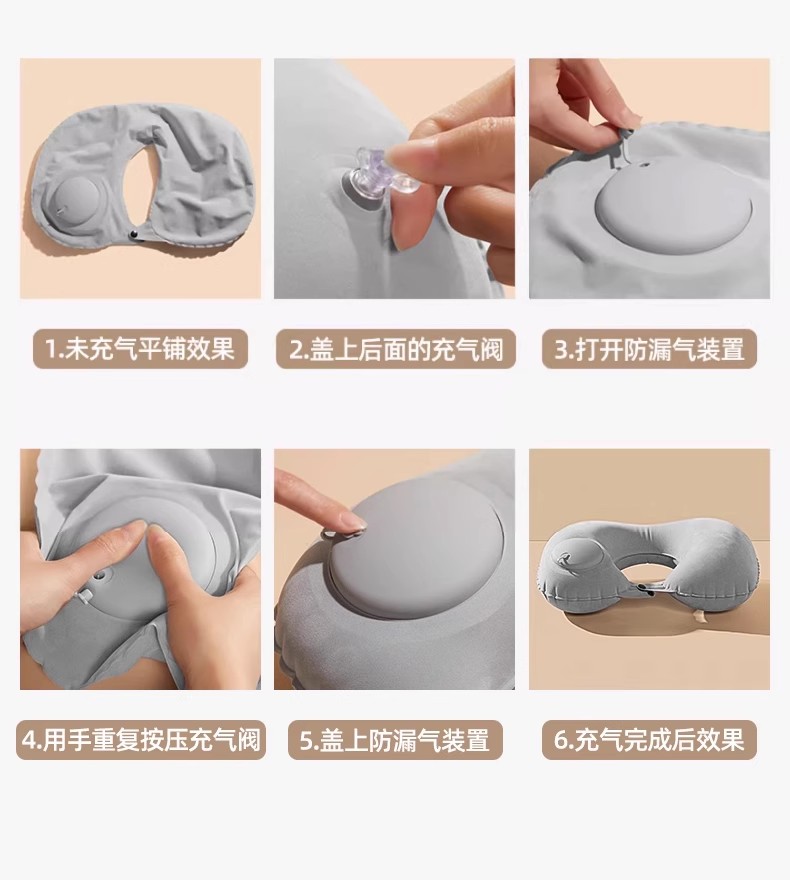 1.未充气平铺效果

2.盖上后面的充气阀

3.打开防漏气装置

4.用手重复按压充气阀

5.盖上防漏气装置

6.充气完成后效果