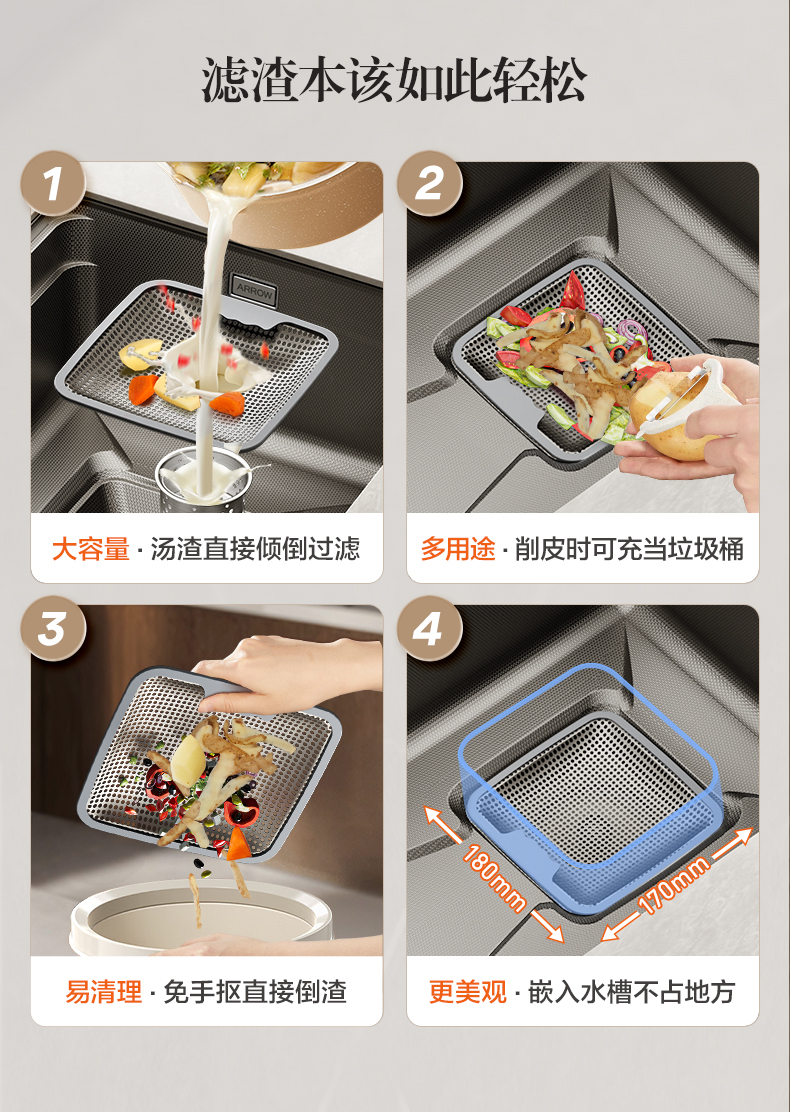 滤渣本该如此轻松

1

ARROW

大容量 · 汤渣直接倾倒过滤

2

多用途 · 削皮时可充当垃圾桶

3

易清理 · 免手抠直接倒渣

4

180mm

170mm

更美观 · 嵌入水槽不占地方