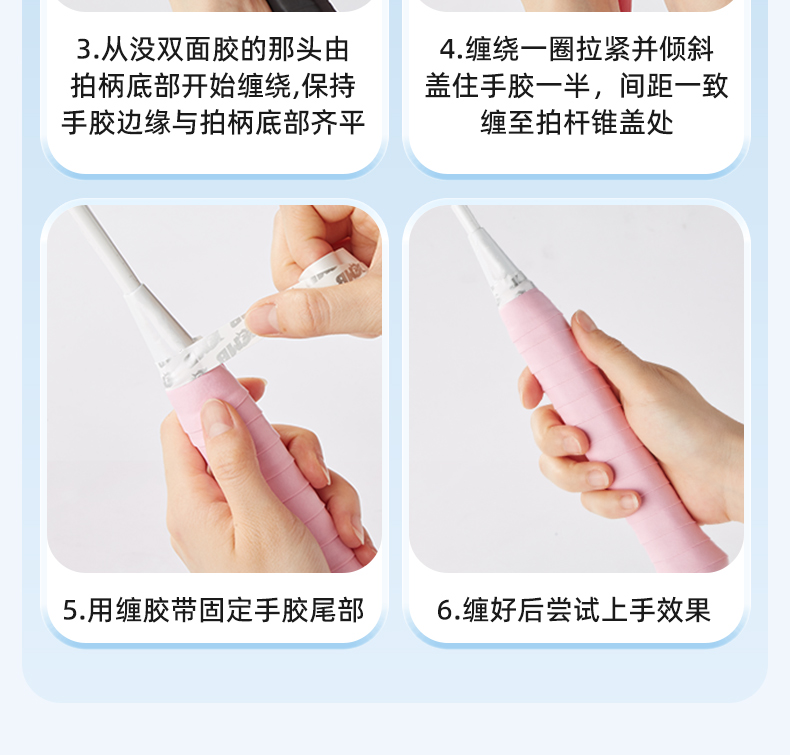 3.从没双面胶的那头由拍柄底部开始缠绕,保持手胶边缘与拍柄底部齐平

4.缠绕一圈拉紧并倾斜盖住手胶一半，间距一致缠至拍杆锥盖处

5.用缠胶带固定手胶尾部

6.缠好后尝试上手效果