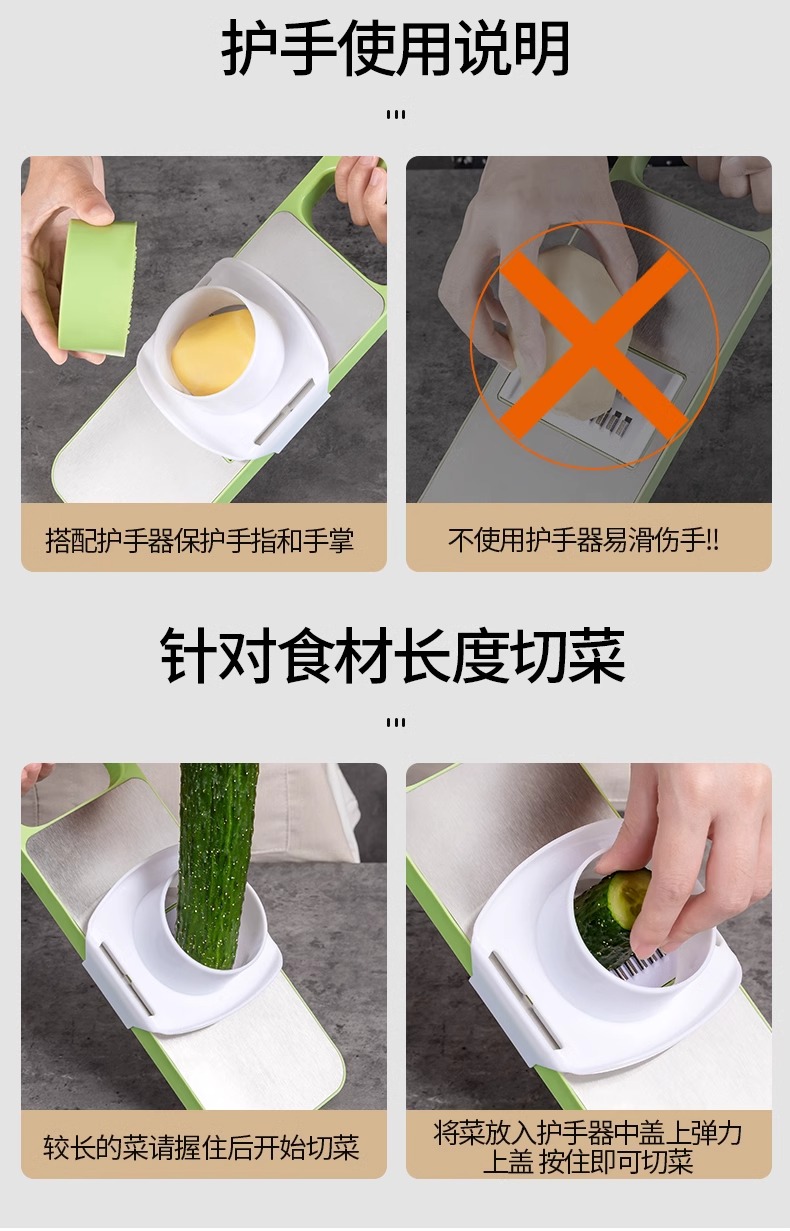 护手使用说明

搭配护手器保护手指和手掌

不使用护手器易滑伤手!!

针对食材长度切菜

较长的菜请握住后开始切菜

将菜放入护手器中盖上弹力上盖 按住即可切菜