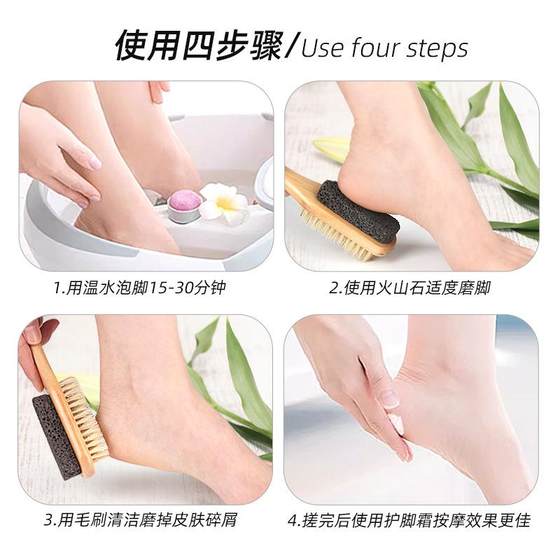 使用四步骤/Use four steps

1.用温水泡脚15-30分钟

2.使用火山石适度磨脚

3.用毛刷清洁磨掉皮肤碎屑

4.搓完后使用护脚霜按摩效果更佳