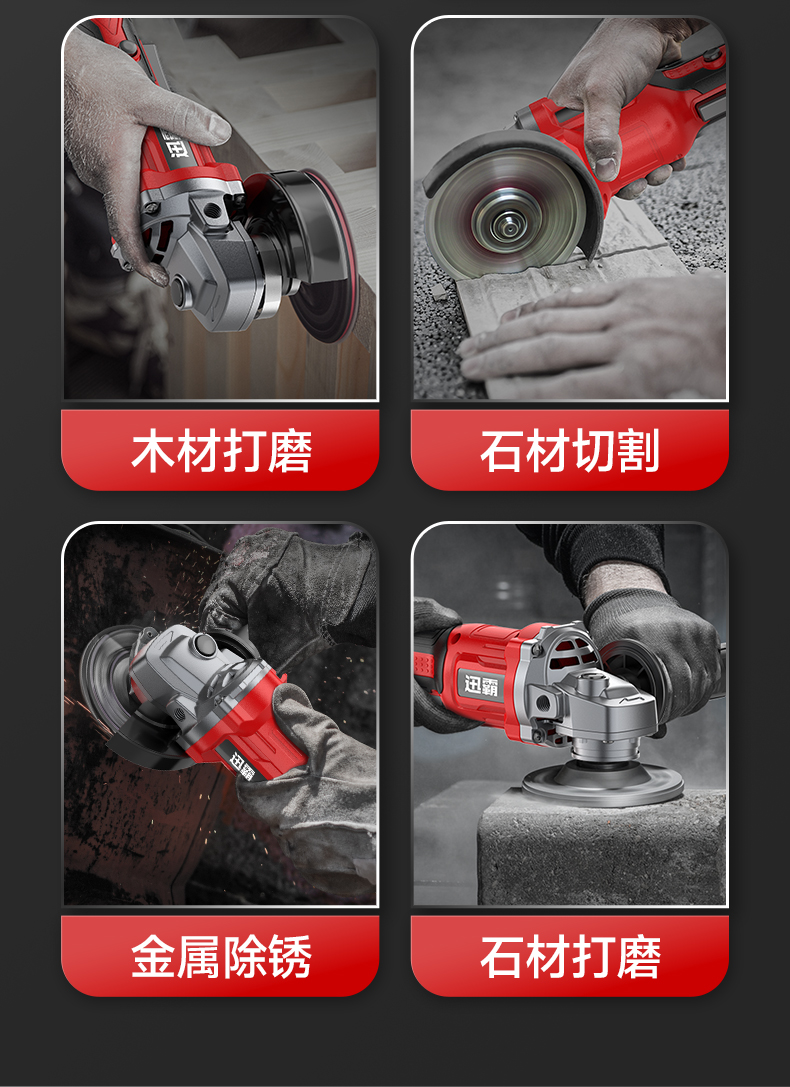 迅

木材打磨

石材切割

迅霸

金属除锈

迅霸

石材打磨