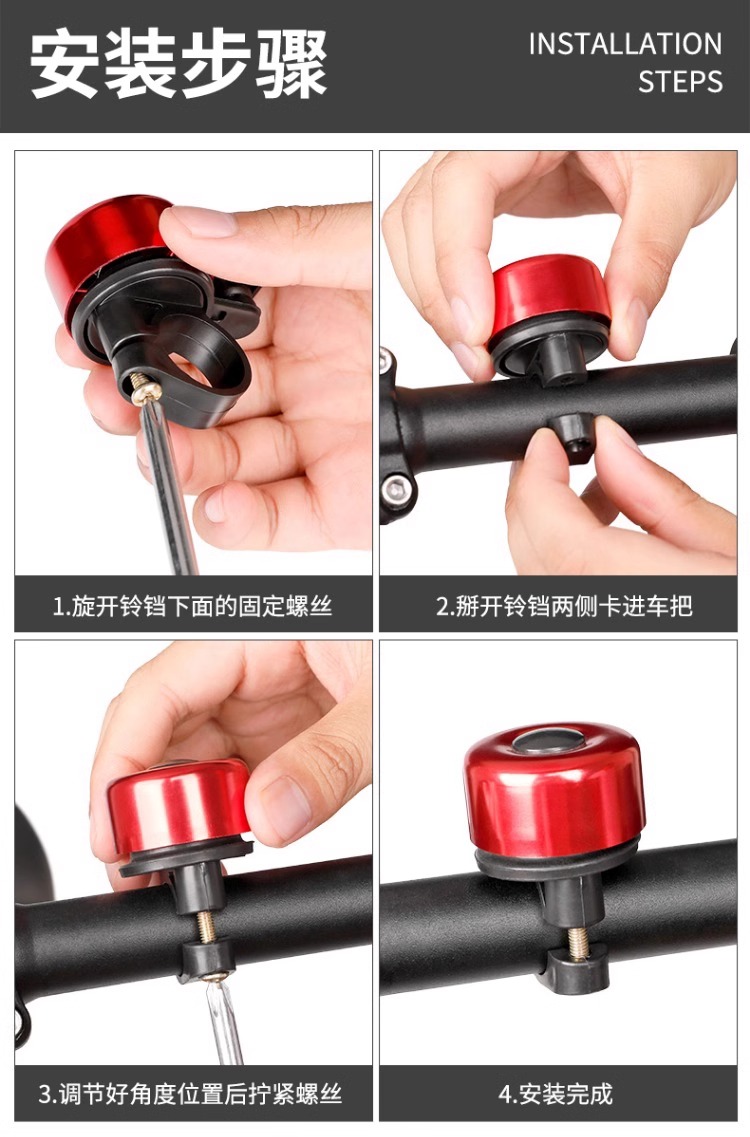 安装步骤

INSTALLATION STEPS

1.旋开铃铛下面的固定螺丝

2.掰开铃铛两侧卡进车把

3.调节好角度位置后拧紧螺丝

4.安装完成