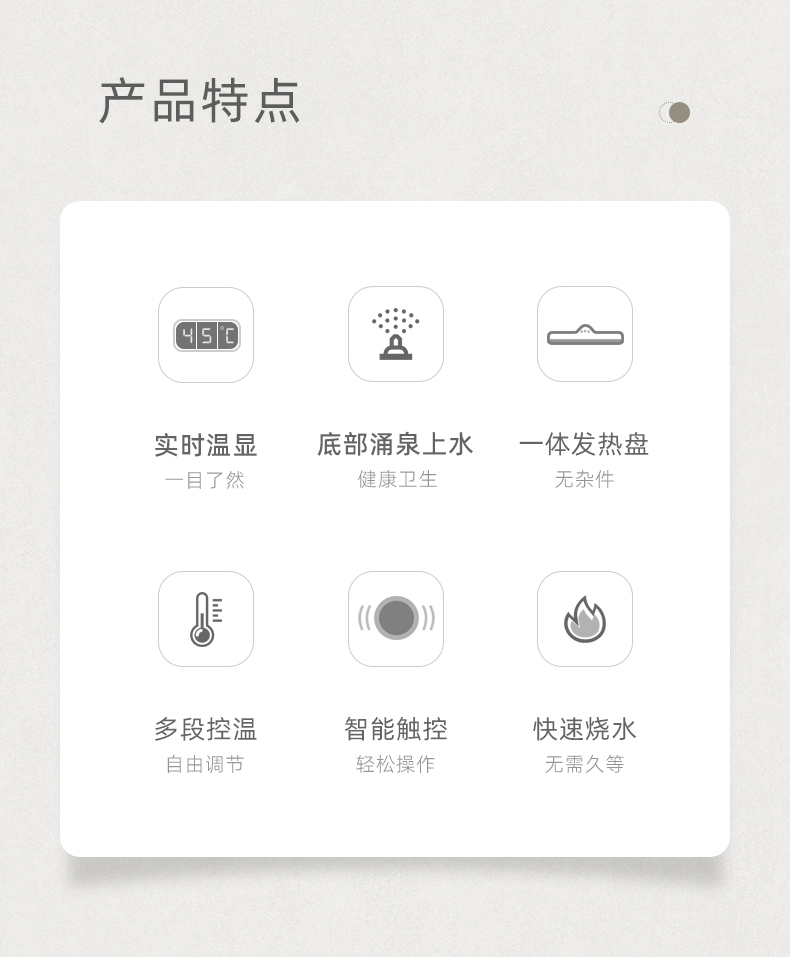 产品特点

45℃

实时温显
一目了然

底部涌泉上水
健康卫生

一体发热盘
无杂件

多段控温
自由调节

智能触控
轻松操作

快速烧水
无需久等