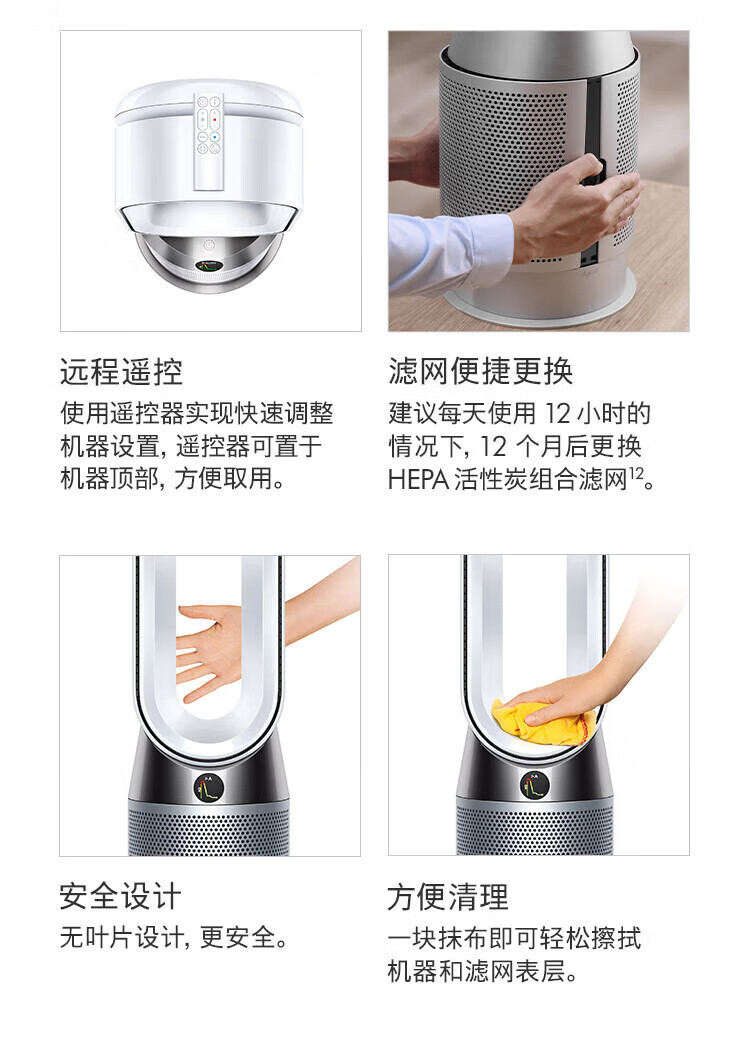 远程遥控
使用遥控器实现快速调整机器设置, 遥控器可置于机器顶部, 方便取用。

滤网便捷更换
建议每天使用 12 小时的情况下, 12 个月后更换 HEPA 活性炭组合滤网$^{12}$。

安全设计
无叶片设计, 更安全。

方便清理
一块抹布即可轻松擦拭机器和滤网表层。