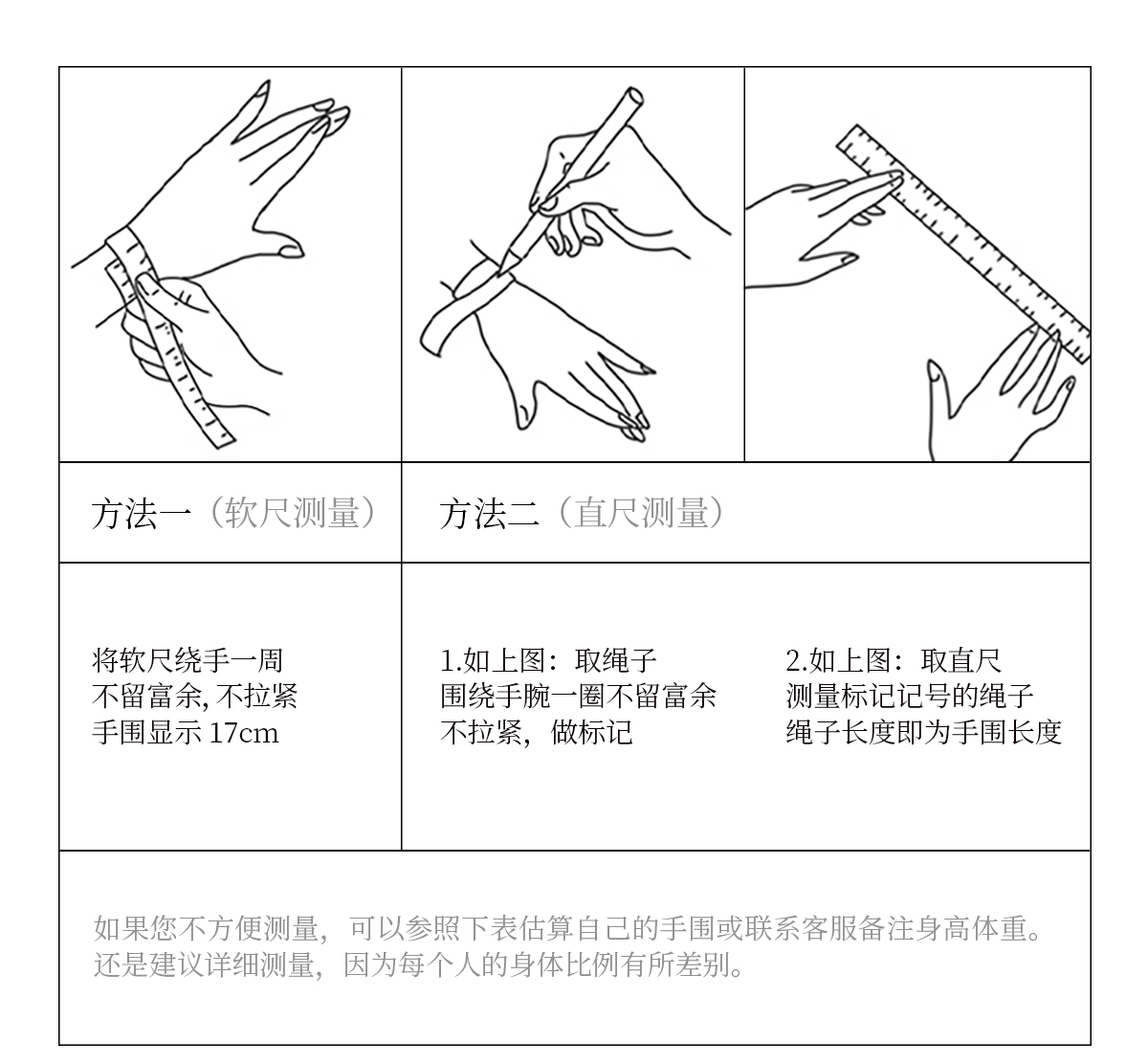 方法一（软尺测量）

方法二（直尺测量）

将软尺绕手一周
不留富余, 不拉紧
手围显示 17cm

1.如上图：取绳子
围绕手腕一圈不留富余
不拉紧，做标记

2.如上图：取直尺
测量标记记号的绳子
绳子长度即为手围长度

如果您不方便测量，可以参照下表估算自己的手围或联系客服备注身高体重。
还是建议详细测量，因为每个人的身体比例有所差别。