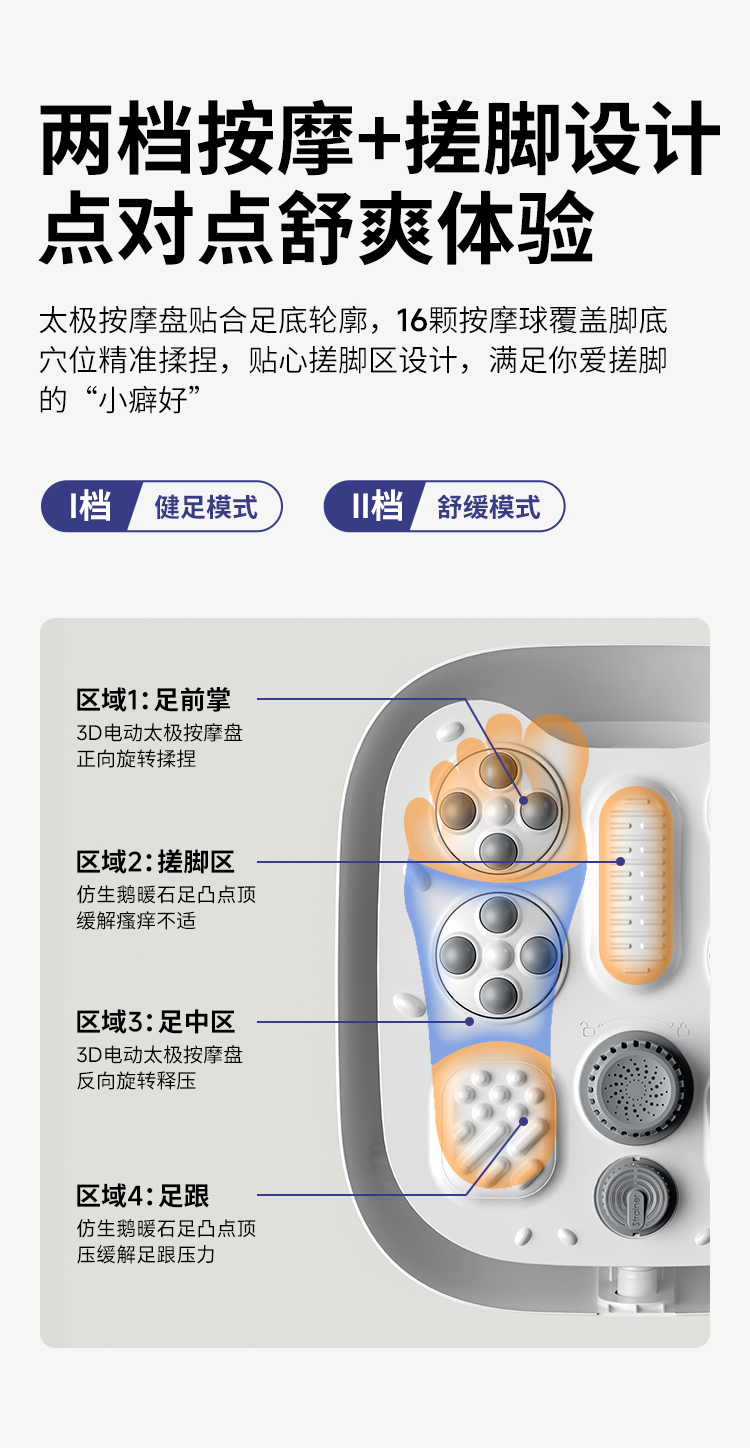 两档按摩+搓脚设计
点对点舒爽体验

太极按摩盘贴合足底轮廓，16颗按摩球覆盖脚底穴位精准揉捏，贴心搓脚区设计，满足你爱搓脚的“小癖好”

I档 健足模式

II档 舒缓模式

区域1：足前掌
3D电动太极按摩盘
正向旋转揉捏

区域2：搓脚区
仿生鹅暖石足凸点顶
缓解瘙痒不适

区域3：足中区
3D电动太极按摩盘
反向旋转释压

区域4：足跟
仿生鹅暖石足凸点顶
压缓解足跟压力

Strainer