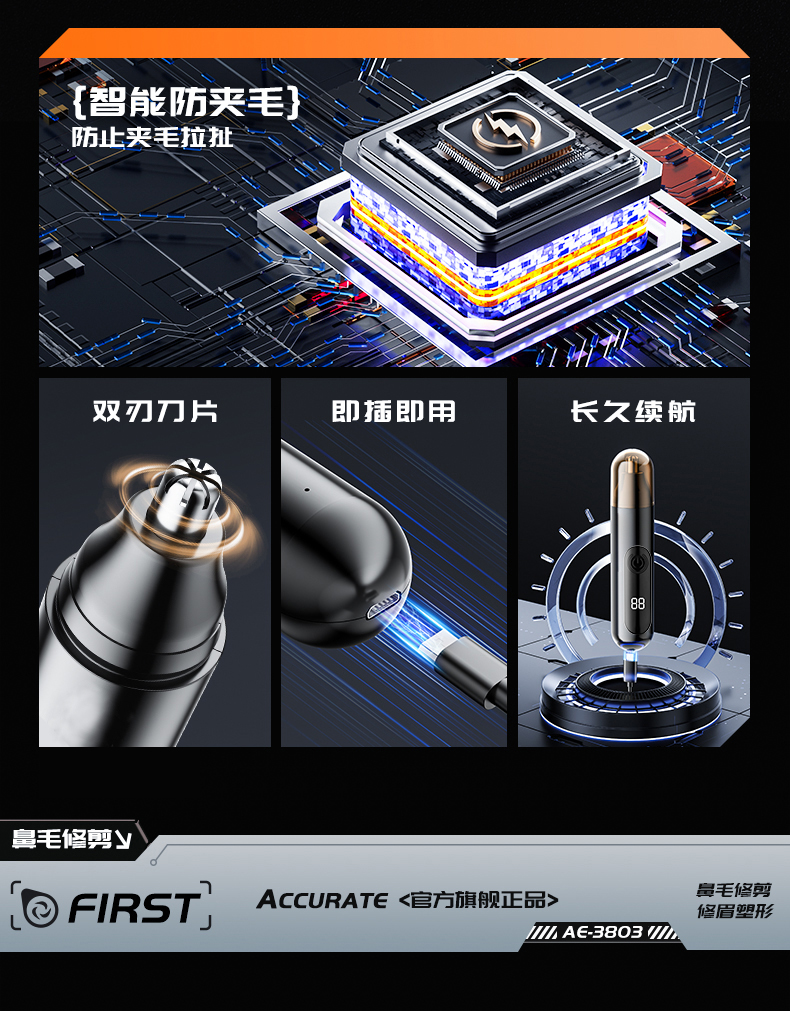 {智能防夹毛}
防止夹毛拉扯

双刃刀片

即插即用

长久续航

88

鼻毛修剪

FIRST

ACCURATE <官方旗舰正品>

鼻毛修剪
修眉塑形

AE-3803