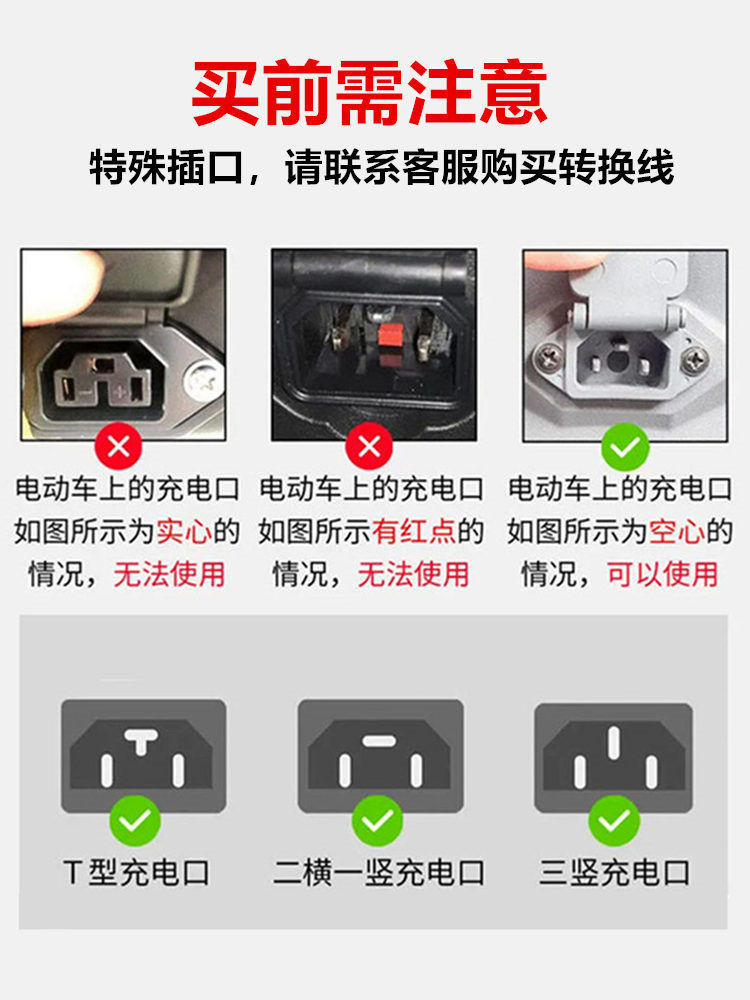 买前需注意

特殊插口，请联系客服购买转换线

电动车上的充电口如图所示为实心的情况，无法使用

电动车上的充电口如图所示有红点的情况，无法使用

电动车上的充电口如图所示为空心的情况，可以使用

T型充电口

二横一竖充电口

三竖充电口