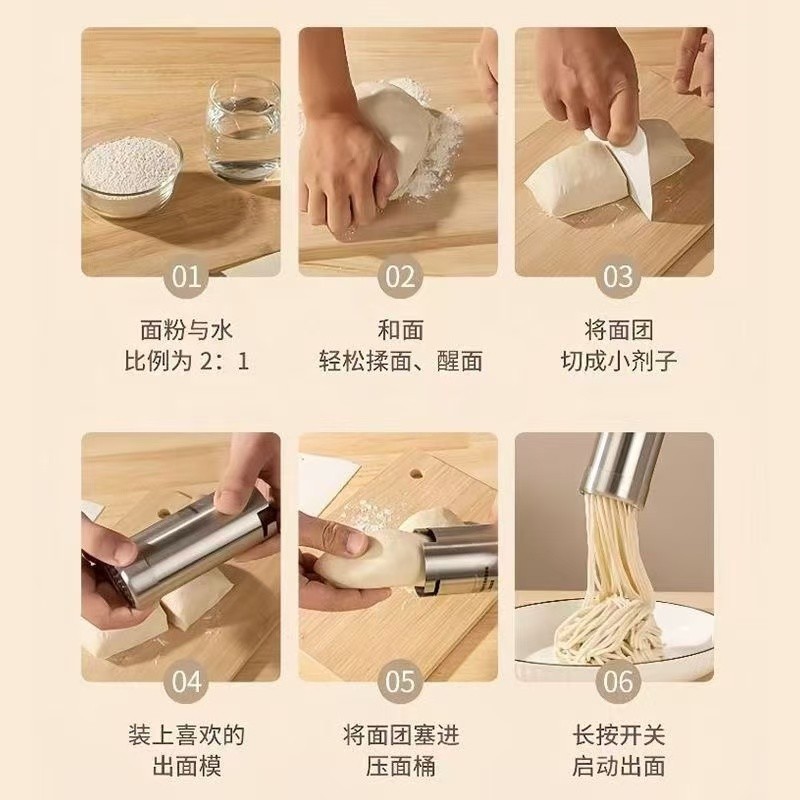 01
面粉与水
比例为 2：1

02
和面
轻松揉面、醒面

03
将面团
切成小剂子

04
装上喜欢的
出面模

05
将面团塞进
压面桶

06
长按开关
启动出面