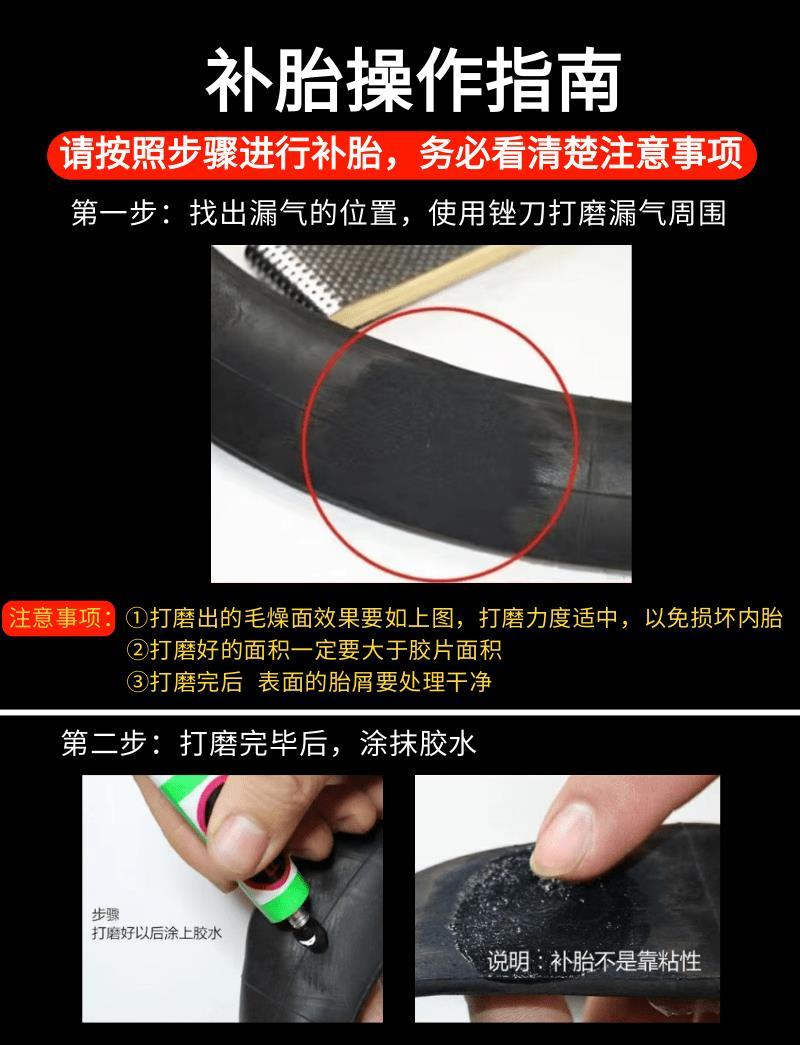 补胎操作指南

请按照步骤进行补胎，务必看清楚注意事项

第一步：找出漏气的位置，使用锉刀打磨漏气周围

注意事项：①打磨出的毛燥面效果要如上图，打磨力度适中，以免损坏内胎
②打磨好的面积一定要大于胶片面积
③打磨完后 表面的胎屑要处理干净

第二步：打磨完毕后，涂抹胶水

步骤
打磨好以后涂上胶水

说明：补胎不是靠粘性