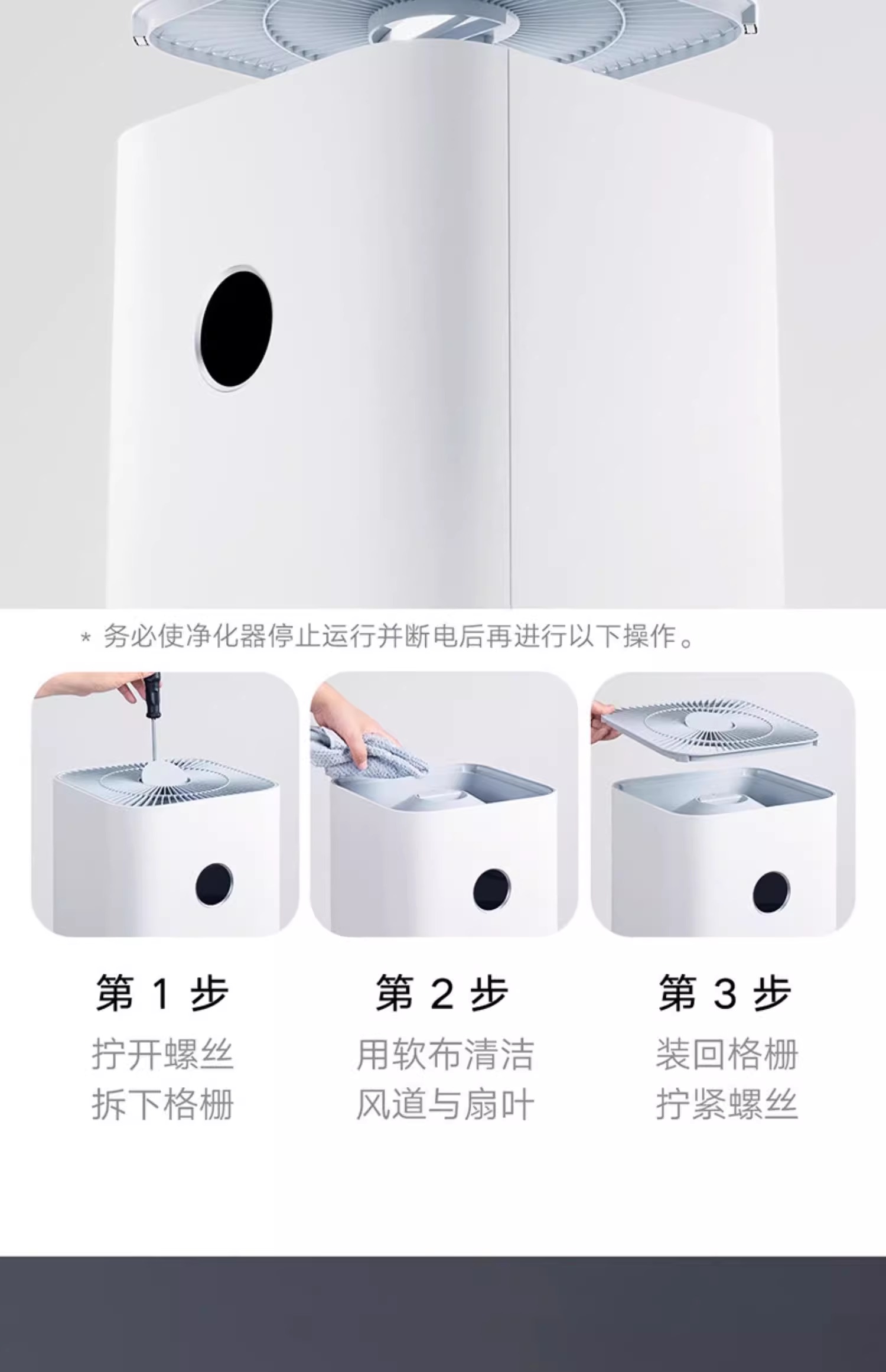 * 务必使净化器停止运行并断电后再进行以下操作。

第 1 步
拧开螺丝
拆下格栅

第 2 步
用软布清洁
风道与扇叶

第 3 步
装回格栅
拧紧螺丝