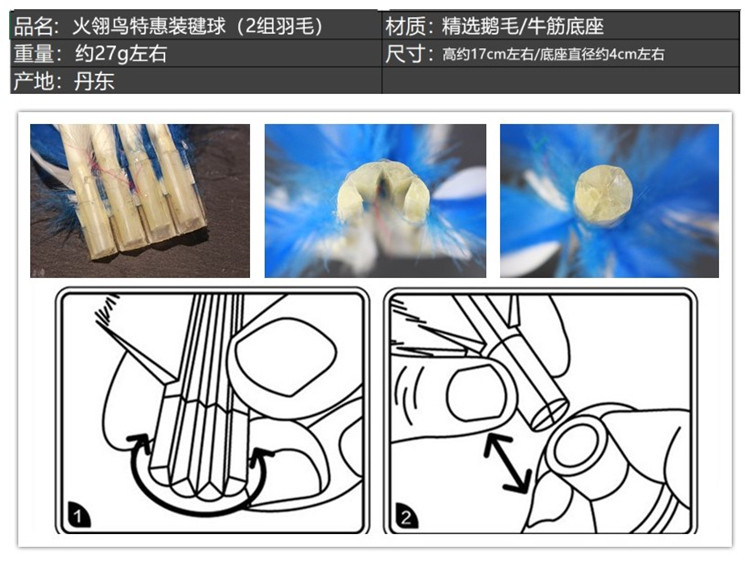 | 品名：火翎鸟特惠装毽球（2组羽毛） | 材质：精选鹅毛/牛筋底座 |
|---|---|
| 重量：约27g左右 | 尺寸：高约17cm左右/底座直径约4cm左右 |
| 产地：丹东 | |

1

2