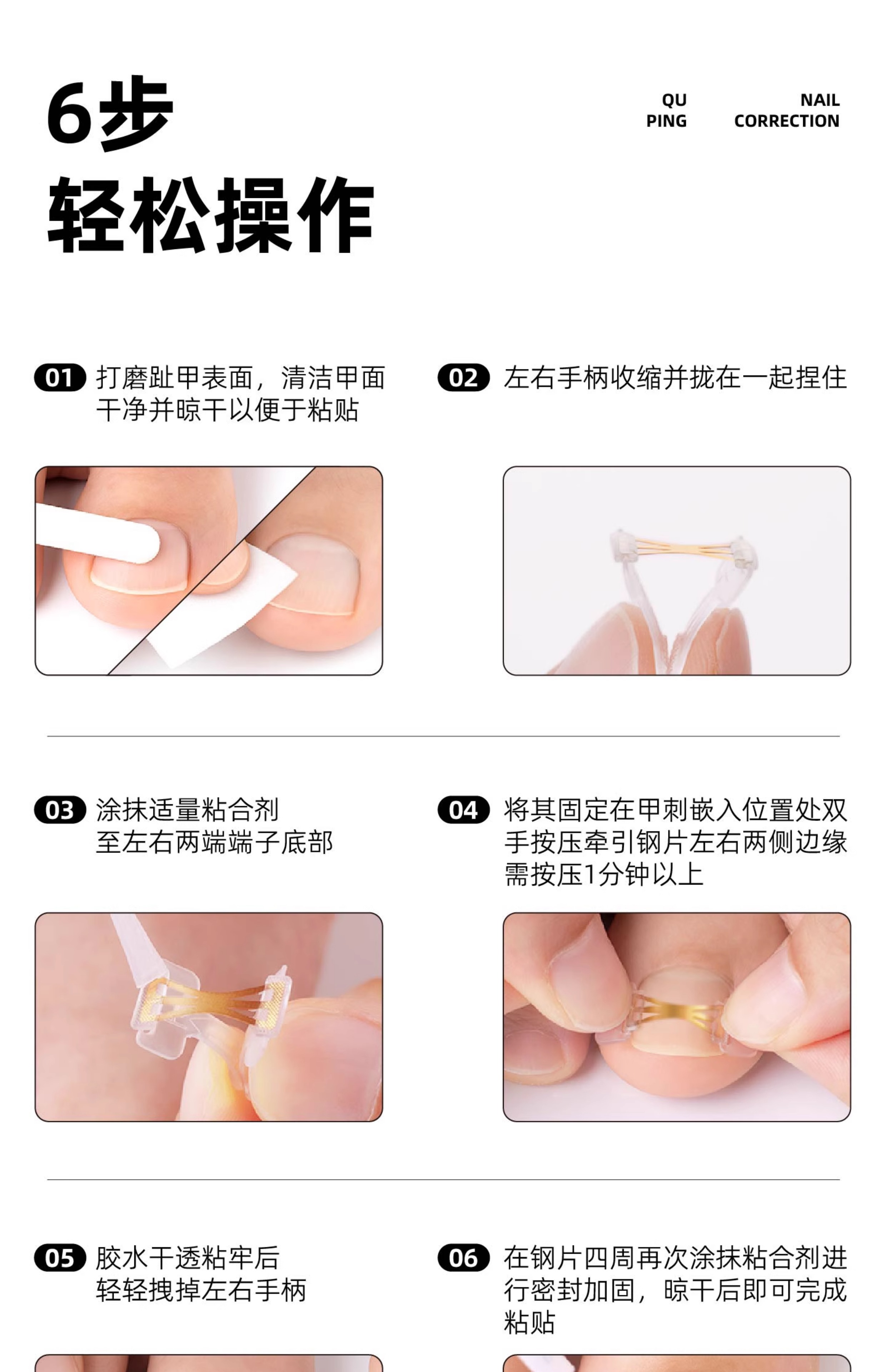 6步
轻松操作

QU PING

NAIL CORRECTION

01 打磨趾甲表面，清洁甲面干净并晾干以便于粘贴

02 左右手柄收缩并拢在一起捏住

03 涂抹适量粘合剂至左右两端端子底部

04 将其固定在甲刺嵌入位置处双手按压牵引钢片左右两侧边缘需按压1分钟以上

05 胶水干透粘牢后轻轻拽掉左右手柄

06 在钢片四周再次涂抹粘合剂进行密封加固，晾干后即可完成粘贴