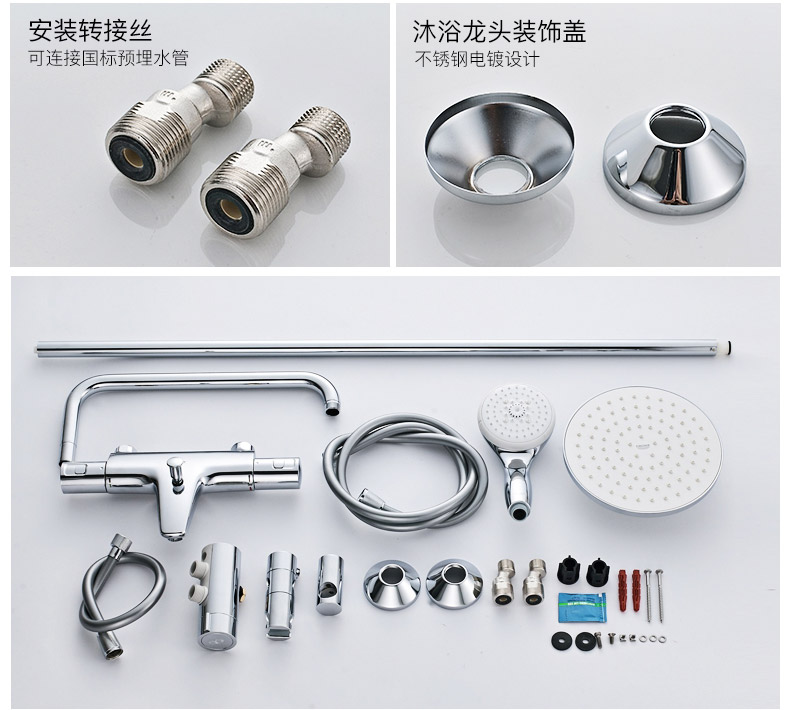 安装转接丝
可连接国标预埋水管

沐浴龙头装饰盖
不锈钢电镀设计