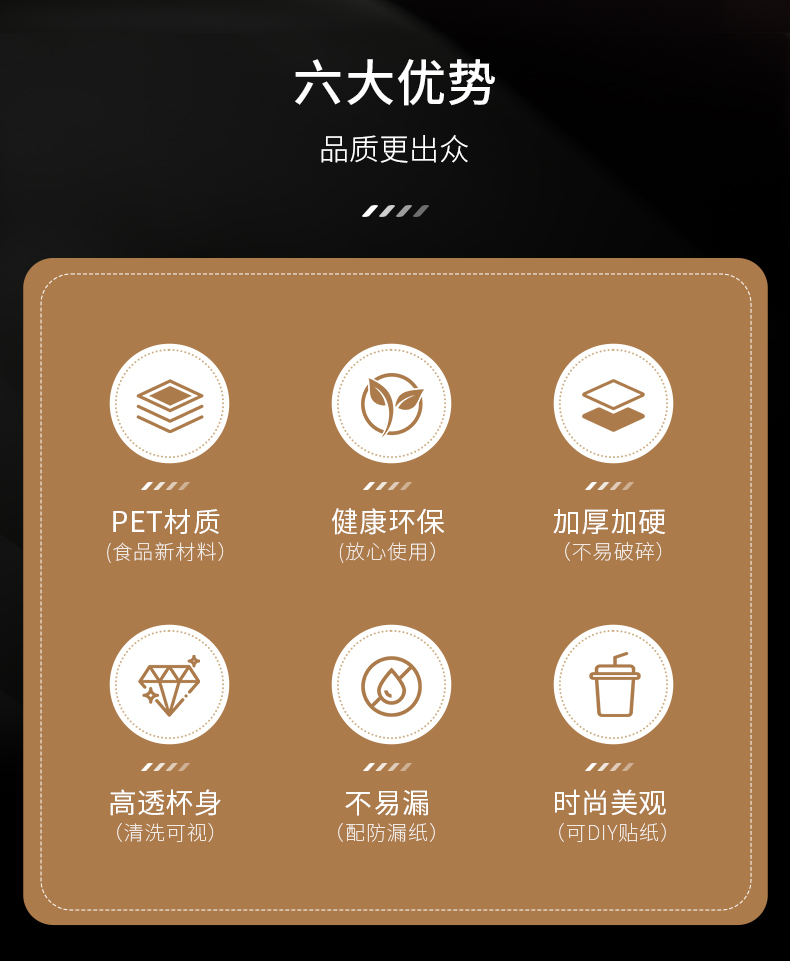 六大优势

品质更出众

PET材质
(食品新材料)

健康环保
(放心使用)

加厚加硬
(不易破碎)

高透杯身
(清洗可视)

不易漏
(配防漏纸)

时尚美观
(可DIY贴纸)