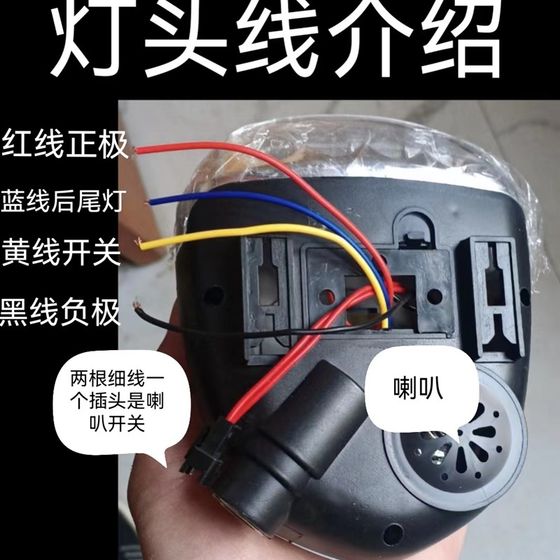 灯头线介绍

红线正极

蓝线后尾灯

黄线开关

黑线负极

两根细线一个插头是喇叭开关

喇叭