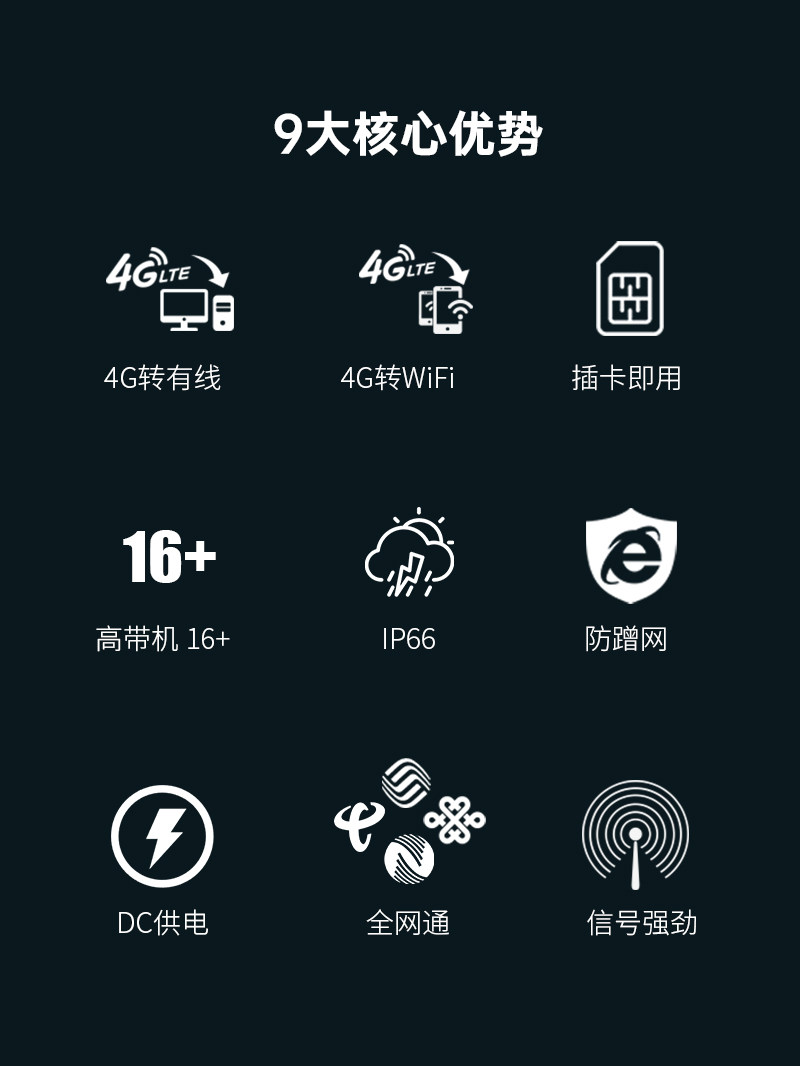 9大核心优势

4G LTE

4G转有线

4G LTE

4G转WiFi

插卡即用

16+

高带机 16+

IP66

防蹭网

DC供电

全网通

信号强劲