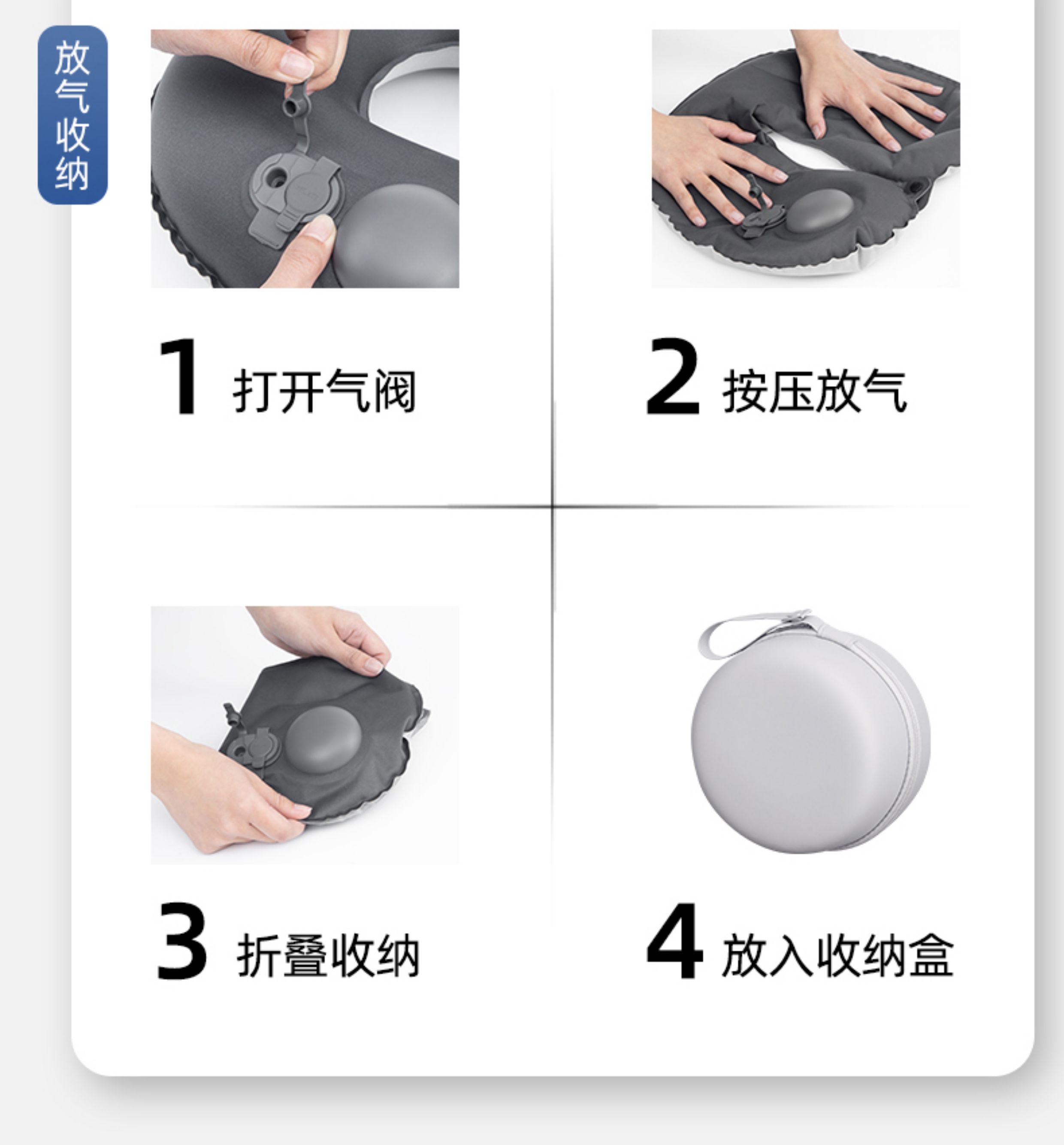 放气收纳

1 打开气阀

2 按压放气

3 折叠收纳

4 放入收纳盒