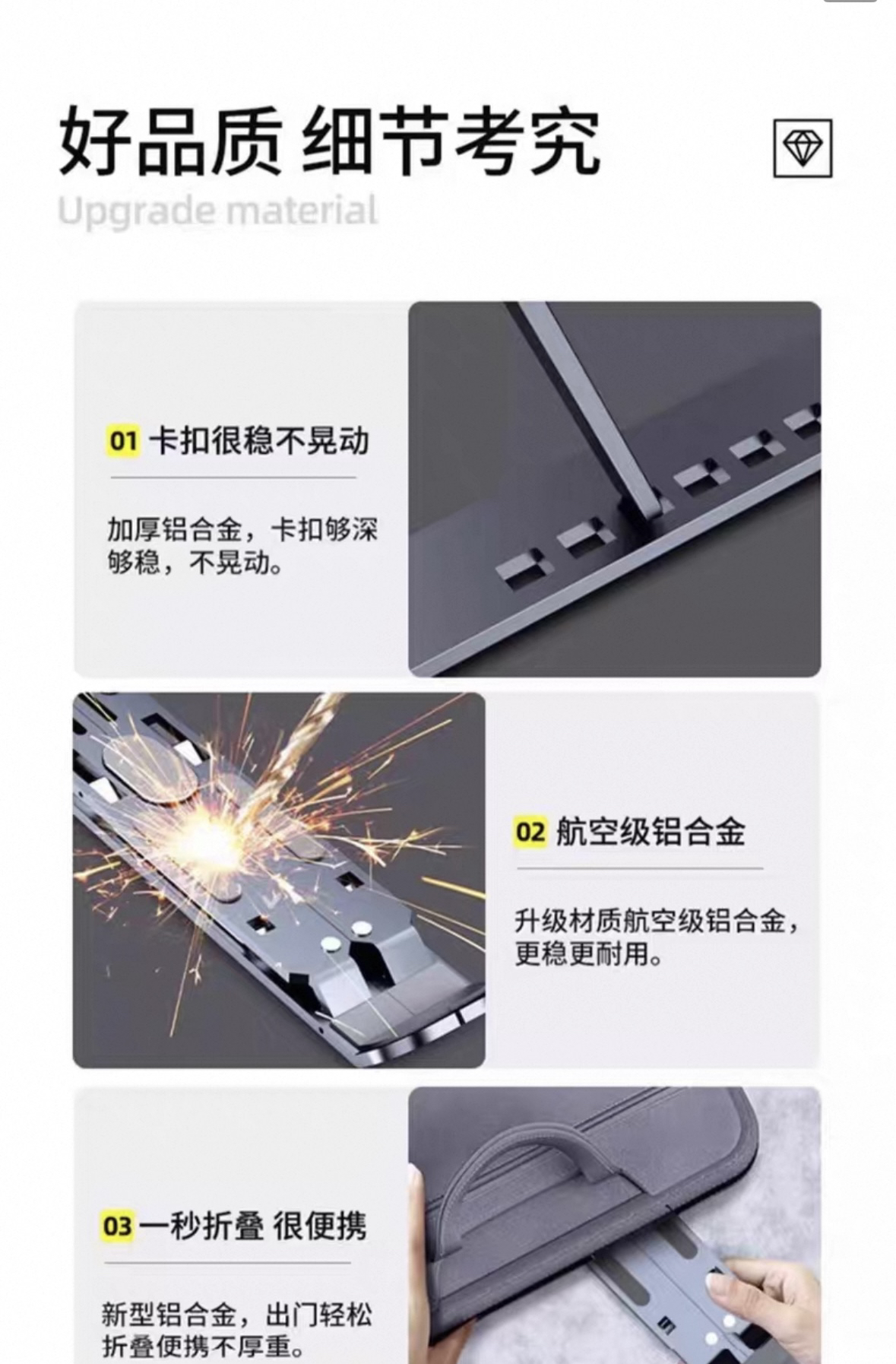 好品质 细节考究

Upgrade material

01 卡扣很稳不晃动

加厚铝合金，卡扣够深够稳，不晃动。

02 航空级铝合金

升级材质航空级铝合金，更稳更耐用。

03 一秒折叠 很便携

新型铝合金，出门轻松折叠便携不厚重。