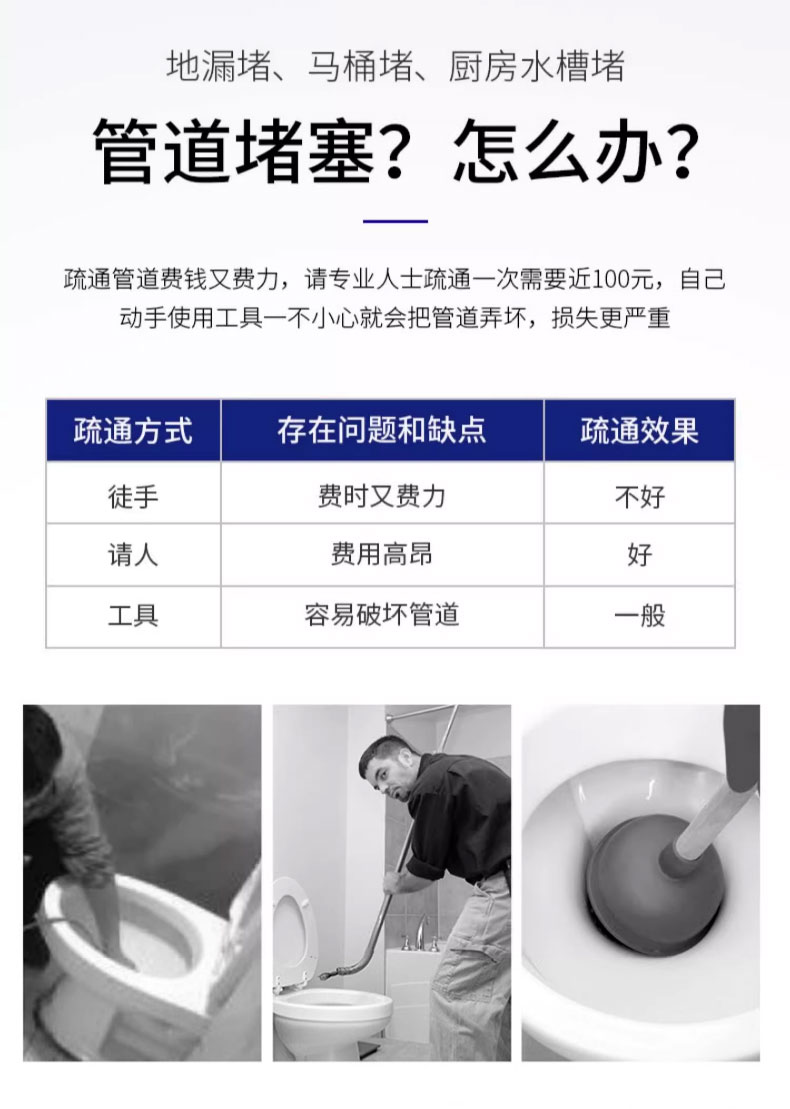 地漏堵、马桶堵、厨房水槽堵

管道堵塞？怎么办？

疏通管道费钱又费力，请专业人士疏通一次需要近100元，自己动手使用工具一不小心就会把管道弄坏，损失更严重

| 疏通方式 | 存在问题和缺点 | 疏通效果 |
|---|---|---|
| 徒手 | 费时又费力 | 不好 |
| 请人 | 费用高昂 | 好 |
| 工具 | 容易破坏管道 | 一般 |