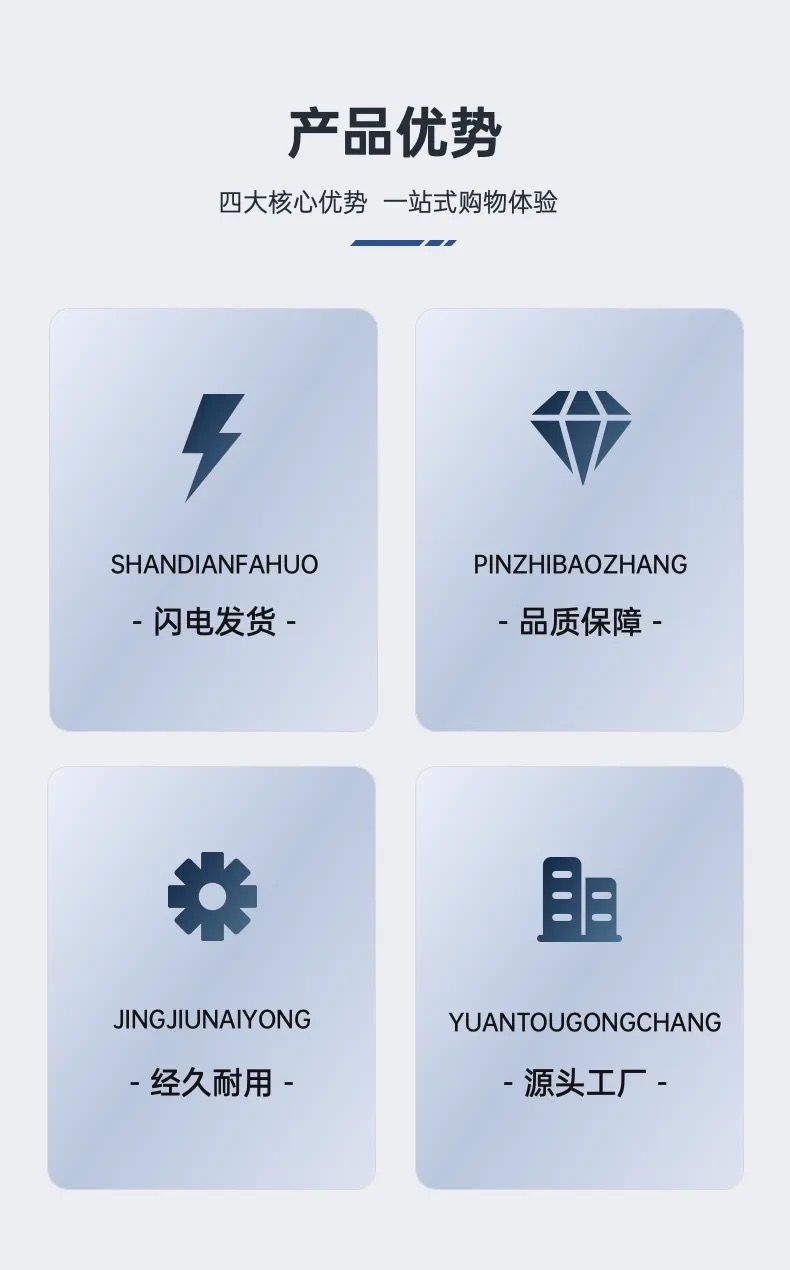 产品优势

四大核心优势 一站式购物体验

SHANDIANFAHUO

- 闪电发货 -

PINZHIBAOZHANG

- 品质保障 -

JINGJIUNAIYONG

- 经久耐用 -

YUANTOUGONGCHANG

- 源头工厂 -