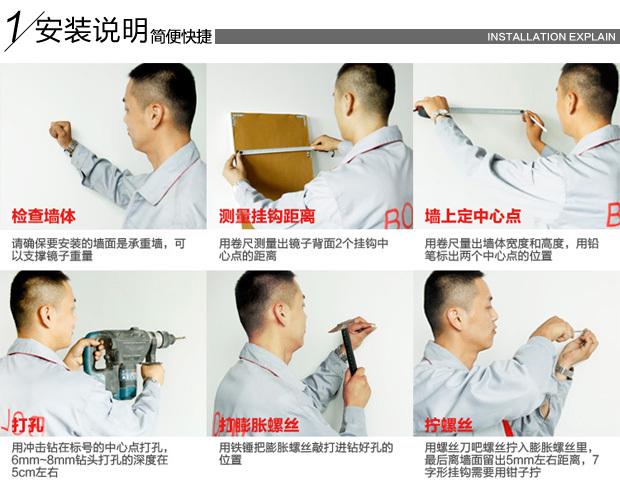 1 安装说明 简便快捷

INSTALLATION EXPLAIN

检查墙体

请确保要安装的墙面是承重墙，可以支撑镜子重量

测量挂钩距离

用卷尺测量出镜子背面2个挂钩中心点的距离

墙上定中心点

用卷尺量出墙体宽度和高度，用铅笔标出两个中心点的位置

打孔

用冲击钻在标号的中心点打孔，6mm~8mm钻头打孔的深度在5cm左右

打膨胀螺丝

用铁锤把膨胀螺丝敲打进钻好孔的位置

拧螺丝

用螺丝刀吧螺丝拧入膨胀螺丝里，最后离墙面留出5mm左右距离，7字形挂钩需要用钳子拧