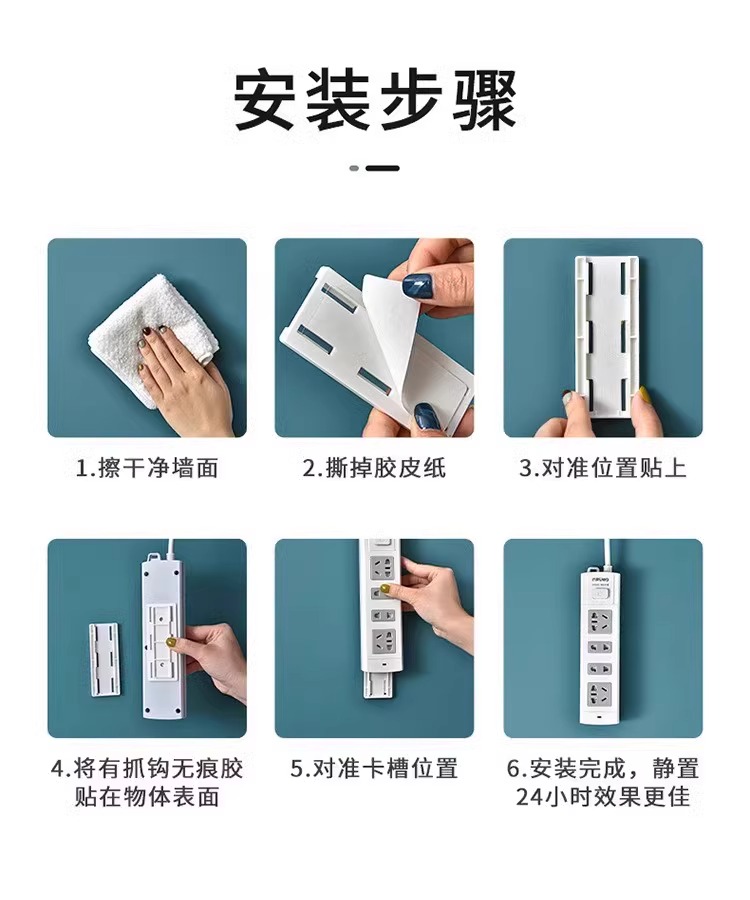 安装步骤

1.擦干净墙面

2.撕掉胶皮纸

3.对准位置贴上

4.将有抓钩无痕胶贴在物体表面

5.对准卡槽位置

6.安装完成，静置24小时效果更佳