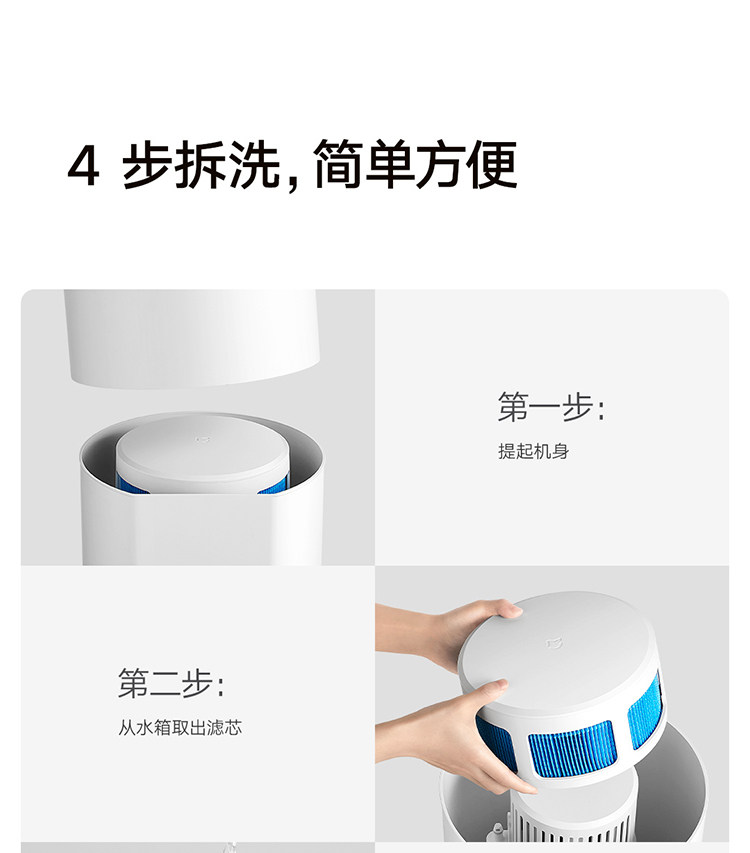 4 步拆洗，简单方便

第一步：

提起机身

第二步：

从水箱取出滤芯