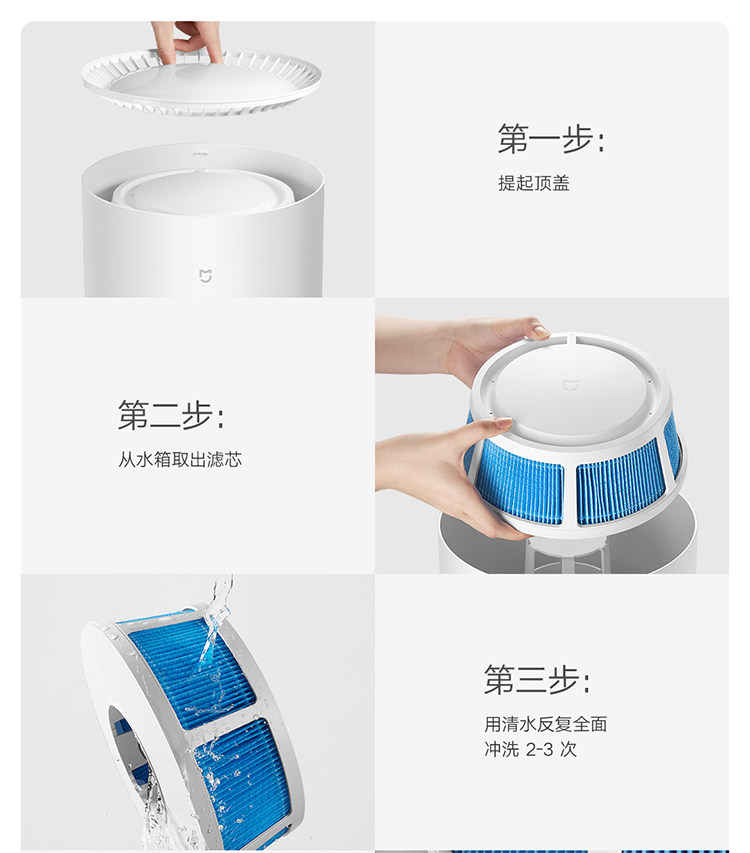 第一步:

提起顶盖

第二步:

从水箱取出滤芯

第三步:

用清水反复全面冲洗 2-3 次