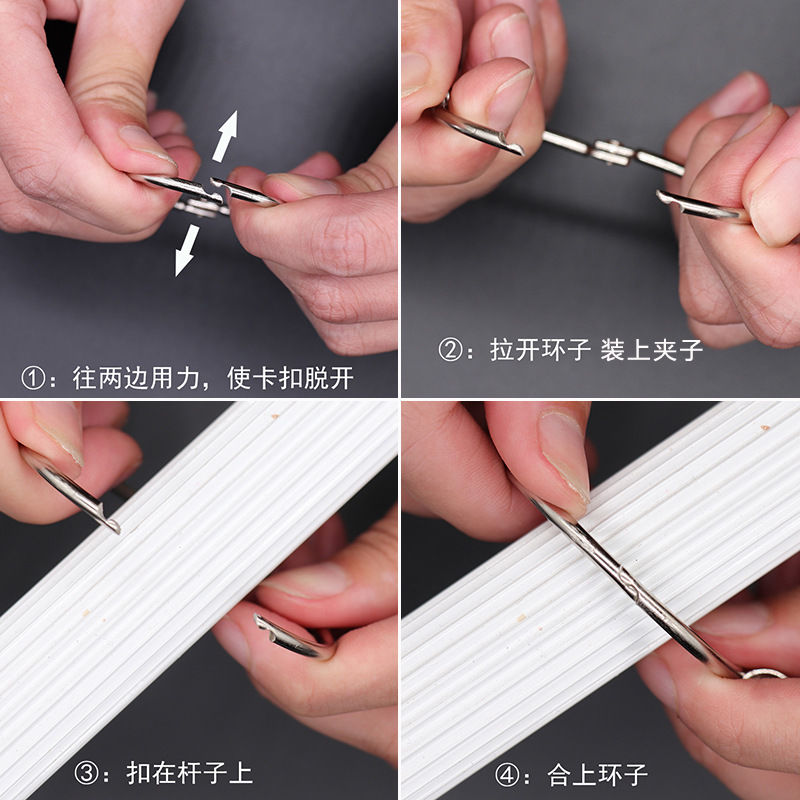 ①：往两边用力，使卡扣脱开

②：拉开环子 装上夹子

③：扣在杆子上

④：合上环子